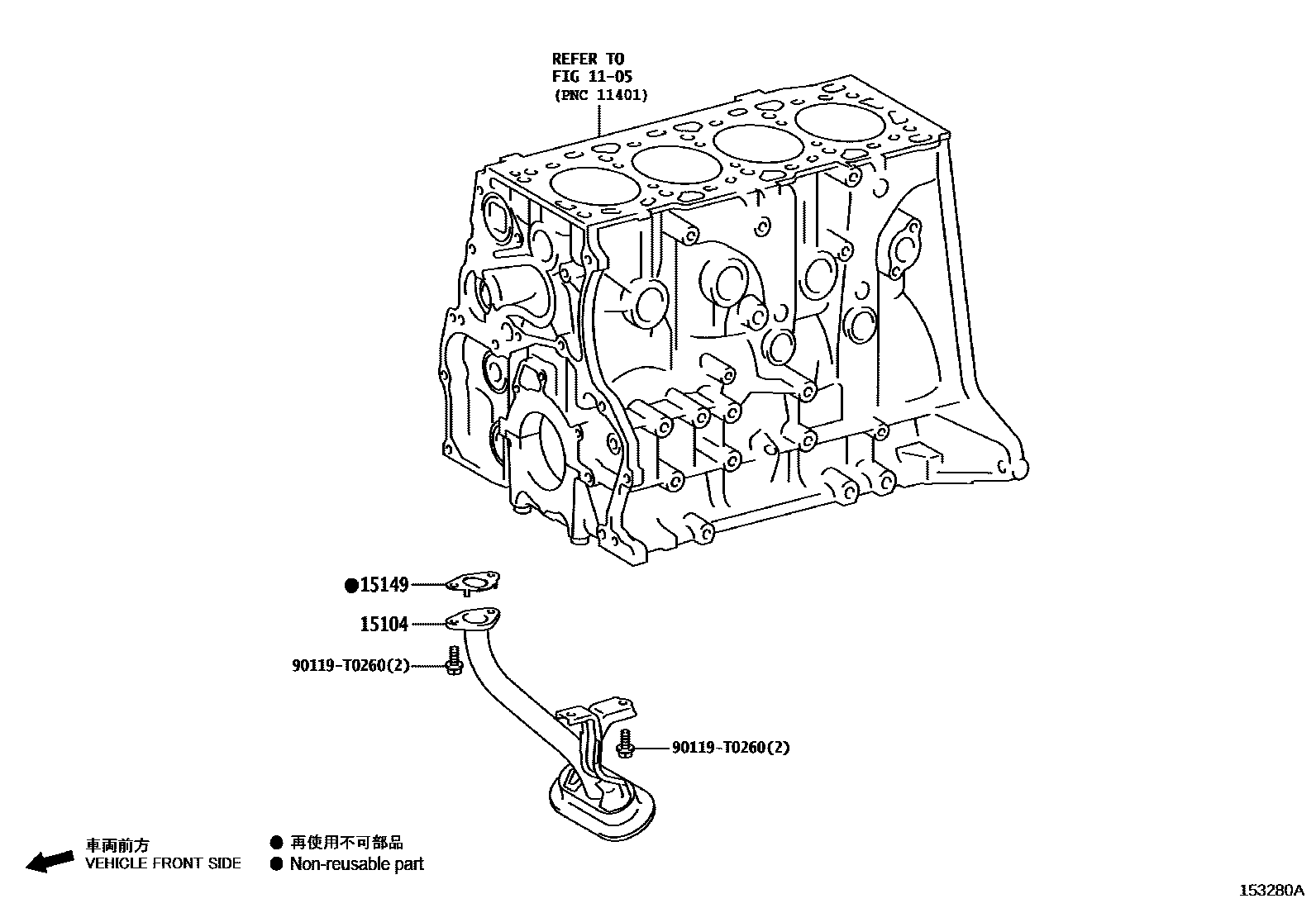 REFER TO
FIG 11-05
(PNC 11401)

●15149

15104

90119-T0260(2)

90119-T0260(2)

車両前方
VEHICLE FRONT SIDE

● 再使用不可部品
● Non-reusable part

153280A