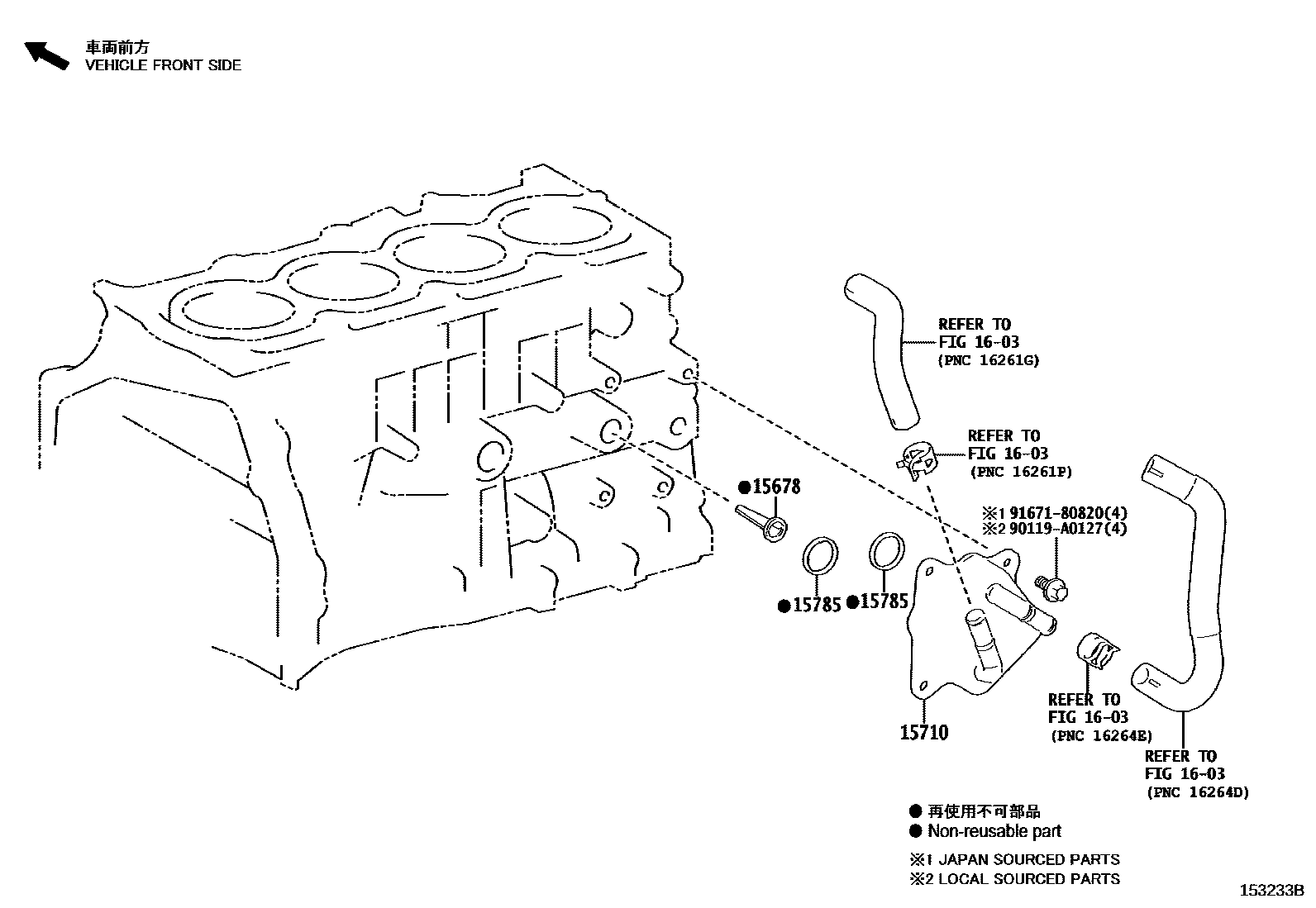 車両前方
VEHICLE FRONT SIDE

REFER TO
FIG 16-03
(PNC 16261G)

REFER TO
FIG 16-03
(PNC 16261P)

●15678

※1 91671-80820(4)
※2 90119-A0127(4)

●15785 ●15785

15710

REFER TO
FIG 16-03
(PNC 16264E)

REFER TO
FIG 16-03
(PNC 16264D)

● 再使用不可部品
● Non-reusable part

※1 JAPAN SOURCED PARTS
※2 LOCAL SOURCED PARTS

153233B