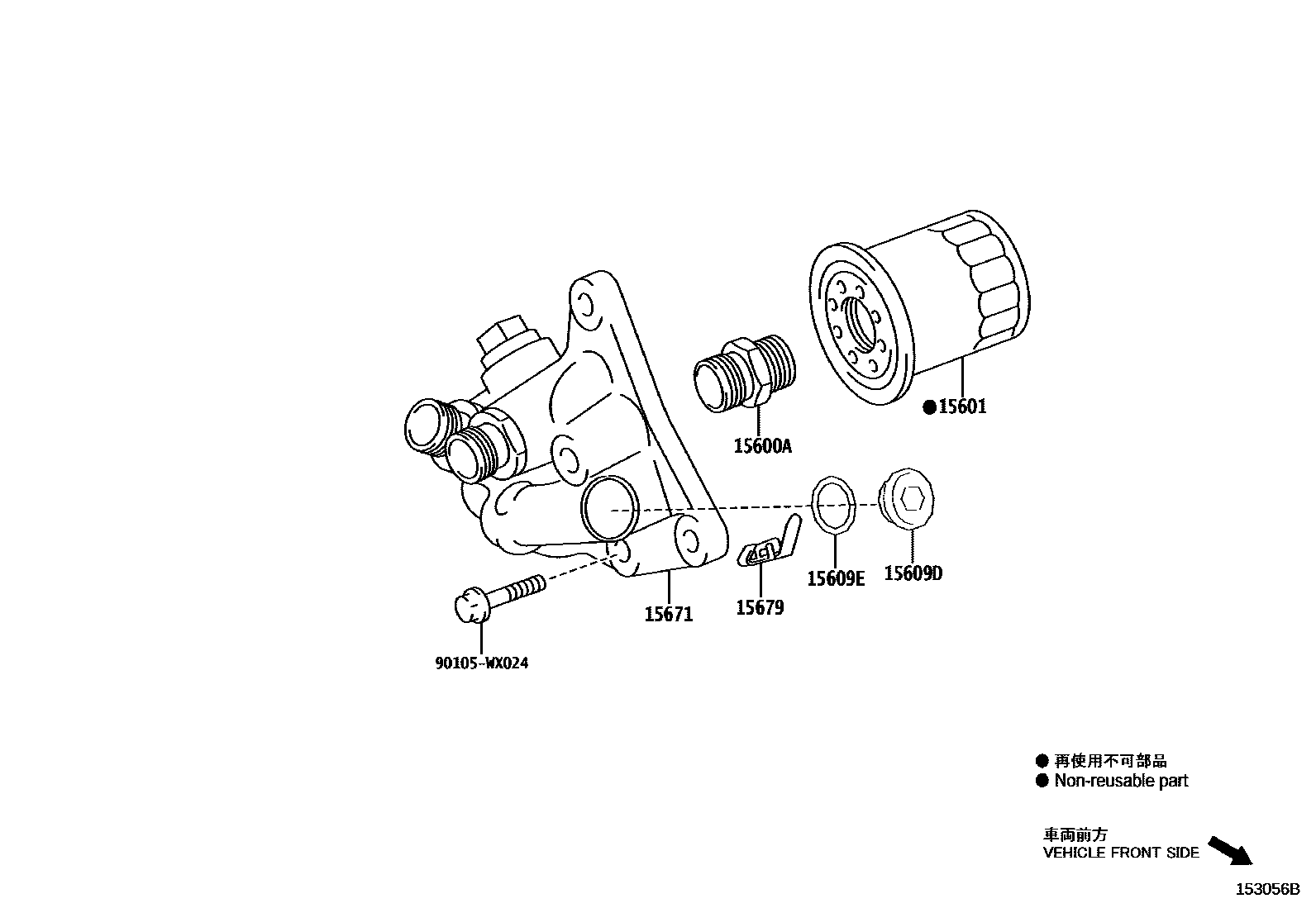 ●15601

15600A

15609E

15609D

15671

15679

90105-WX024

● 再使用不可部品
● Non-reusable part

車両前方
VEHICLE FRONT SIDE

153056B