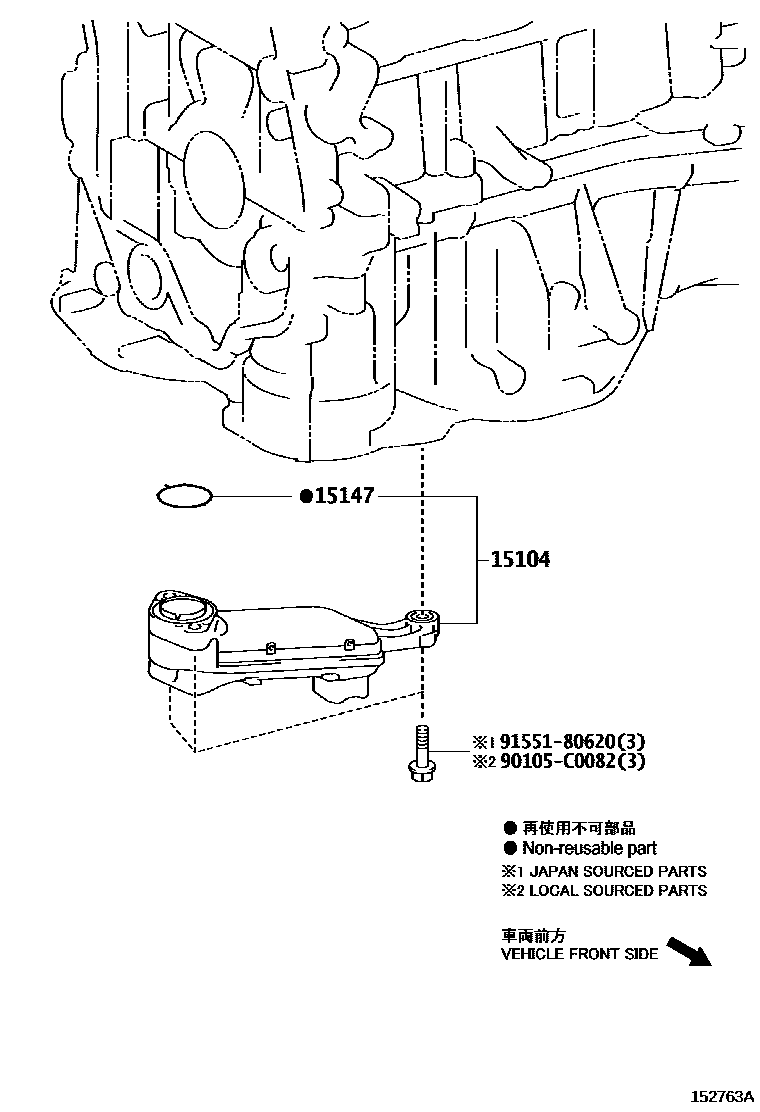 ●15147

15104

※1 91551-80620(3)
※2 90105-C0082(3)

● 再使用不可部品
● Non-reusable part
※1 JAPAN SOURCED PARTS
※2 LOCAL SOURCED PARTS

車両前方
VEHICLE FRONT SIDE

152763A