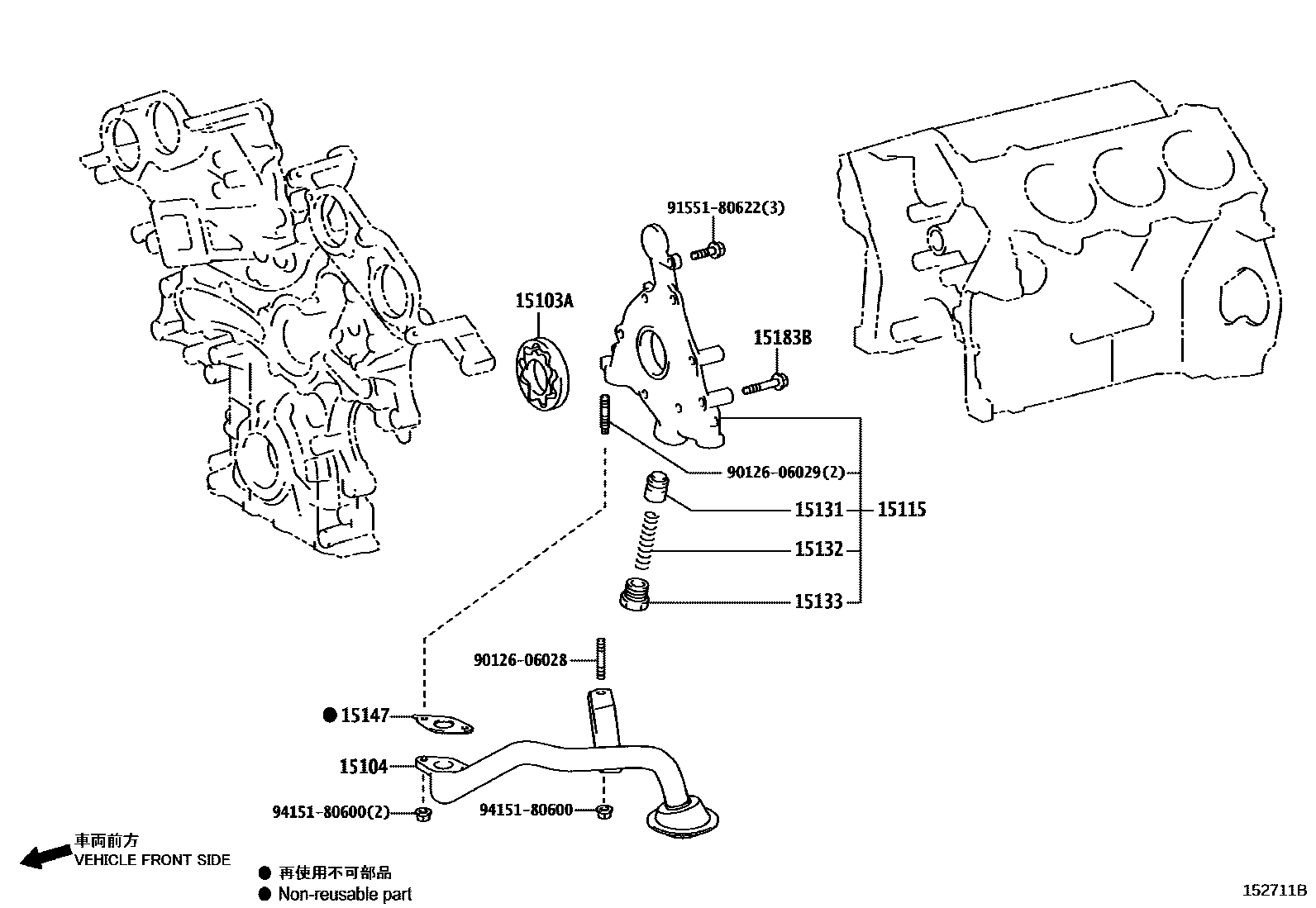 91551-80622(3)

15103A

15183B

90126-06029(2)

15131

15115

15132

15133

90126-06028

● 15147

15104

94151-80600(2)

94151-80600

車両前方
VEHICLE FRONT SIDE

● 再使用不可部品
● Non-reusable part

152711B