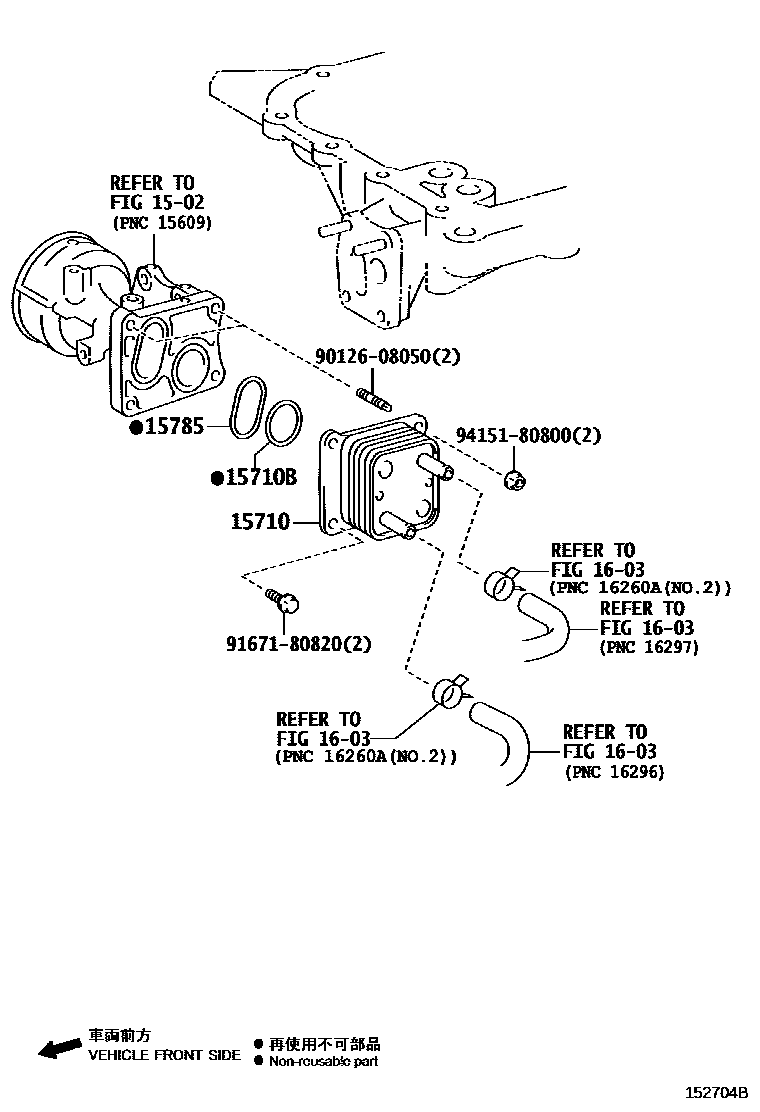 REFER TO
FIG 15-02
(PNC 15609)

90126-08050(2)

●15785

94151-80800(2)

●15710B

15710

REFER TO
FIG 16-03
(PNC 16260A(NO.2))

REFER TO
FIG 16-03
(PNC 16297)

91671-80820(2)

REFER TO
FIG 16-03
(PNC 16260A(NO.2))

REFER TO
FIG 16-03
(PNC 16296)

車両前方
VEHICLE FRONT SIDE

● 再使用不可部品
● Non-reusable part

152704B