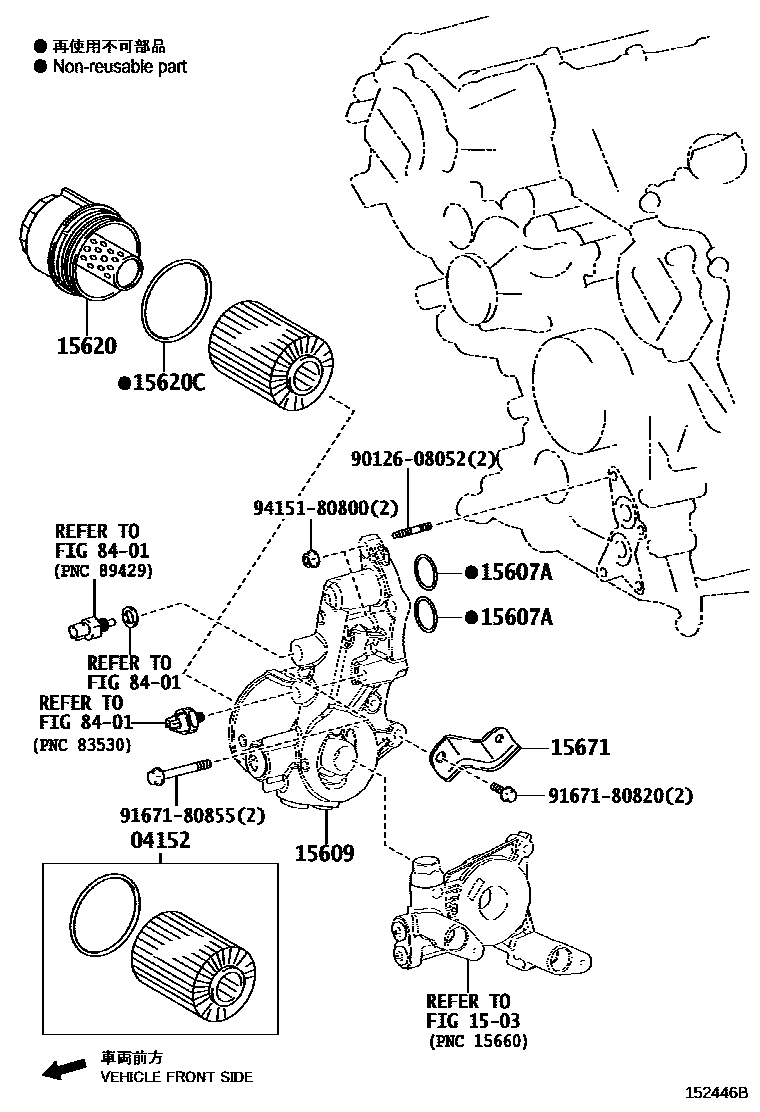 ● 再使用不可部品
● Non-reusable part

15620
●15620C

90126-08052(2)
94151-80800(2)

REFER TO
FIG 84-01
(PNC 89429)

●15607A
●15607A

REFER TO
FIG 84-01

REFER TO
FIG 84-01
(PNC 83530)

15671
91671-80820(2)
91671-80855(2)
04152
15609

REFER TO
FIG 15-03
(PNC 15660)

車両前方
VEHICLE FRONT SIDE

152446B