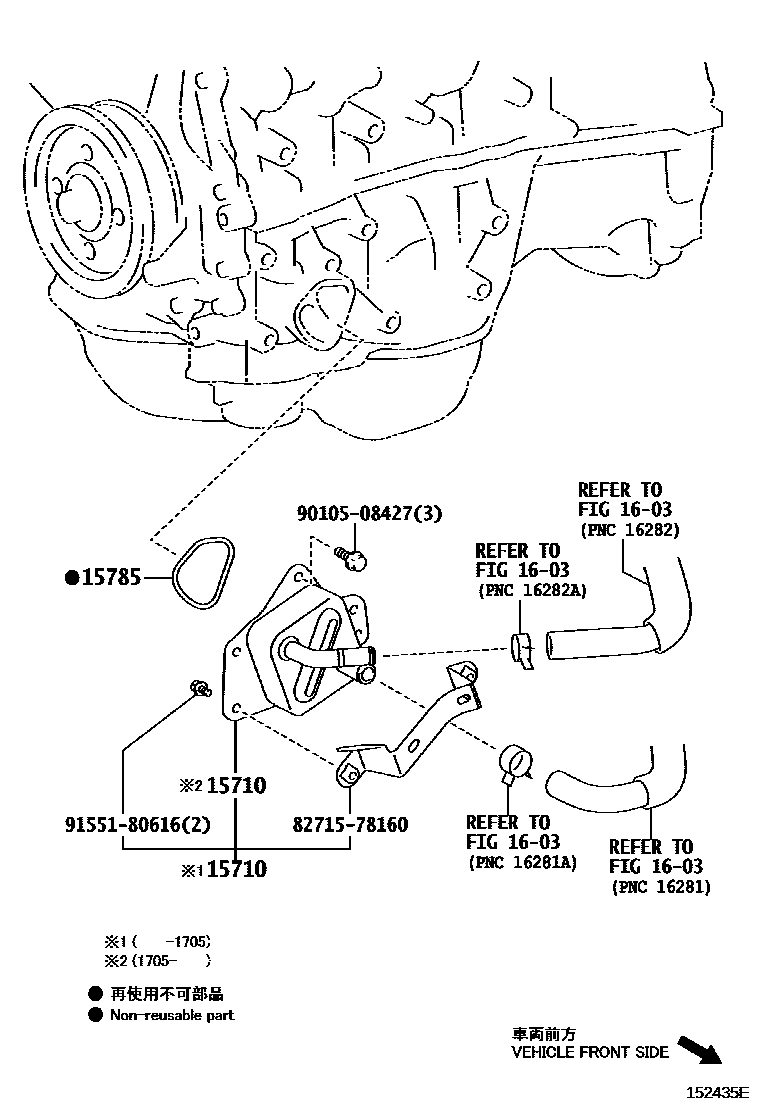 90105-08427(3)

REFER TO
FIG 16-03
(PNC 16282)

REFER TO
FIG 16-03
(PNC 16282A)

●15785

※2 15710

91551-80616(2)

82715-78160

※1 15710

REFER TO
FIG 16-03
(PNC 16281A)

REFER TO
FIG 16-03
(PNC 16281)

※1 (　　-1705)
※2 (1705-　　)

● 再使用不可部品
● Non-reusable part

車両前方
VEHICLE FRONT SIDE

152435E