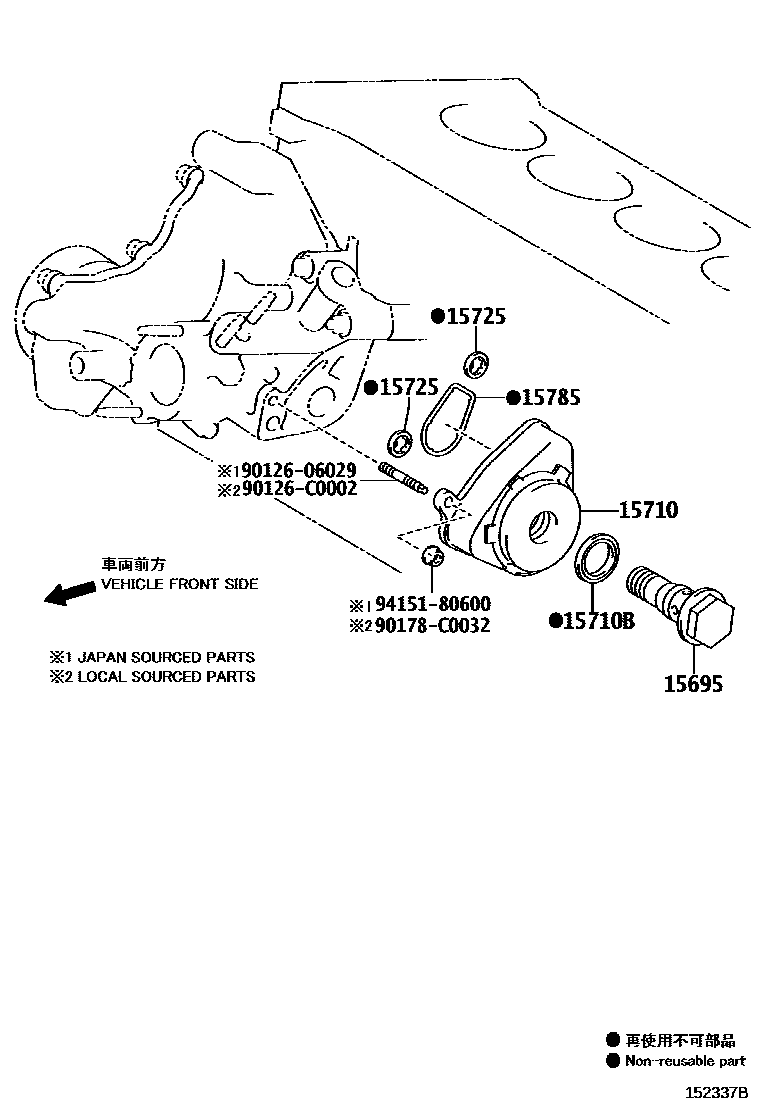 ●15725

●15725

●15785

※1 90126-06029
※2 90126-C0002

15710

車両前方
VEHICLE FRONT SIDE

※1 94151-80600
※2 90178-C0032

●15710B

15695

※1 JAPAN SOURCED PARTS
※2 LOCAL SOURCED PARTS

● 再使用不可部品
● Non-reusable part

152337B