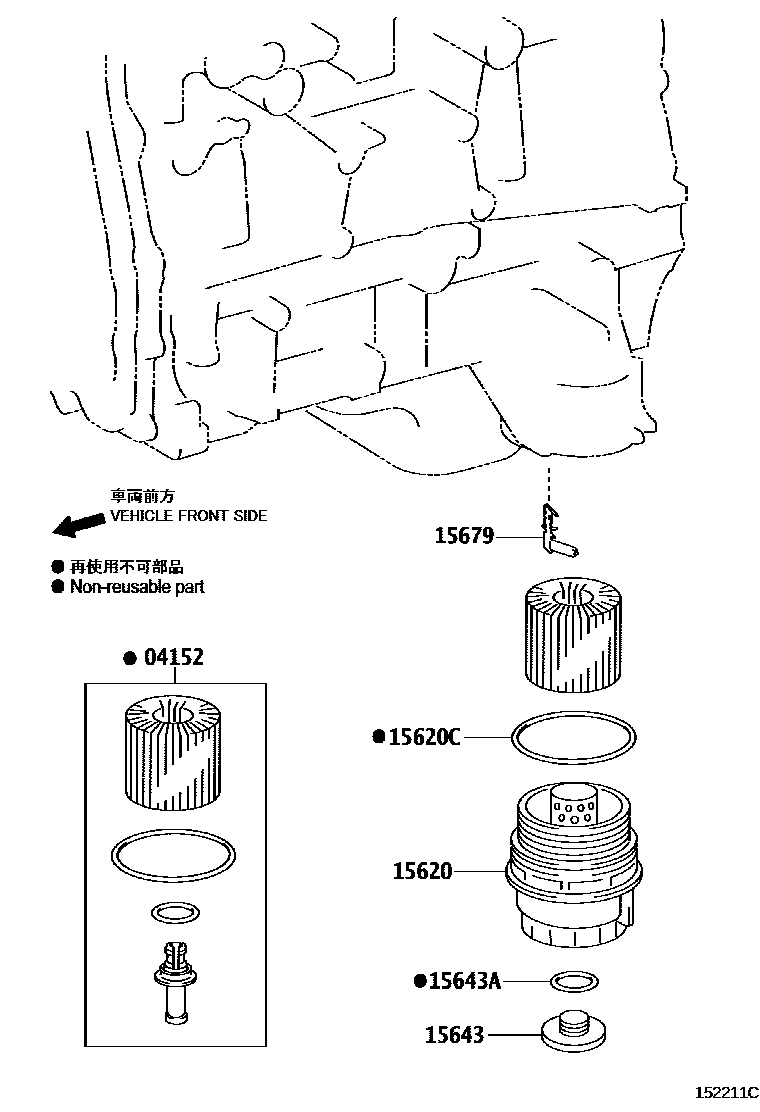 車両前方
VEHICLE FRONT SIDE

● 再使用不可部品
● Non-reusable part

15679

● 04152

● 15620C

15620

● 15643A

15643

152211C