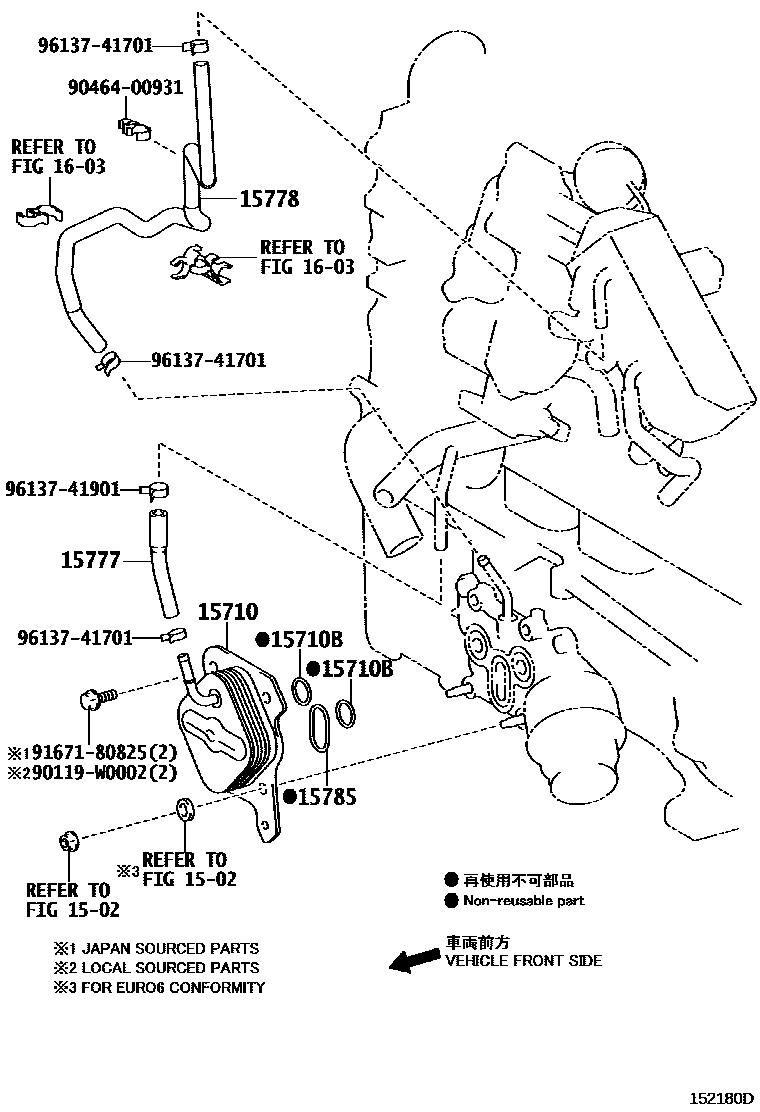 96137-41701

90464-00931

REFER TO
FIG 16-03

15778

REFER TO
FIG 16-03

96137-41701

96137-41901

15777

15710

96137-41701

●15710B

●15710B

※191671-80825(2)
※290119-W0002(2)

●15785

※3 REFER TO
FIG 15-02

REFER TO
FIG 15-02

● 再使用不可部品
● Non-reusable part

※1 JAPAN SOURCED PARTS
※2 LOCAL SOURCED PARTS
※3 FOR EURO6 CONFORMITY

車両前方
VEHICLE FRONT SIDE

152180D