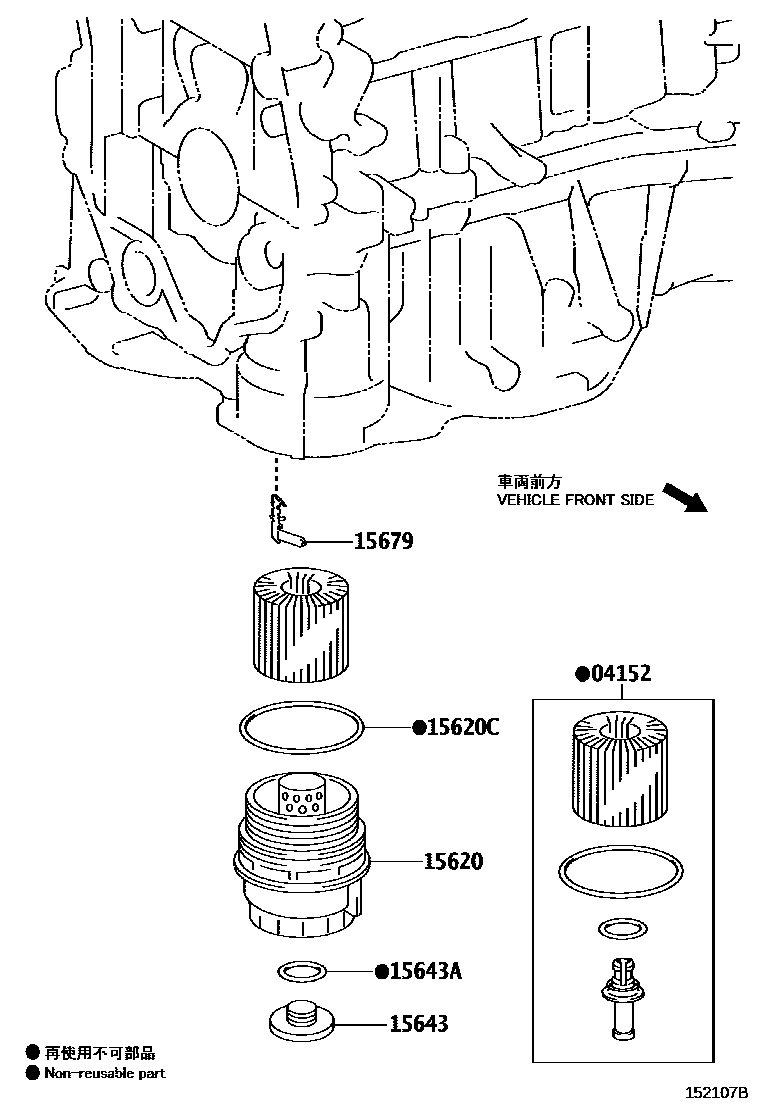 車両前方
VEHICLE FRONT SIDE

15679

●04152

●15620C

15620

●15643A

15643

● 再使用不可部品
● Non-reusable part

152107B