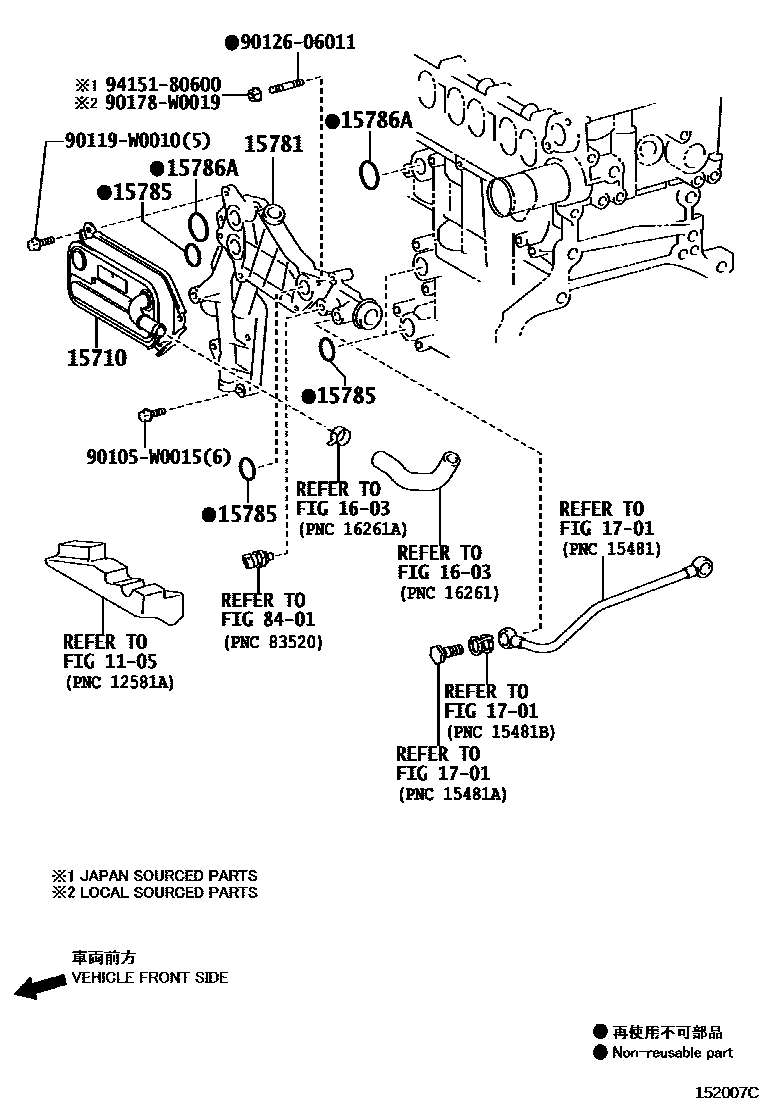 ●90126-06011
※1 94151-80600
※2 90178-W0019
90119-W0010(5)
●15786A
15781
●15786A
●15785
15710
●15785
90105-W0015(6)
●15785
REFER TO
FIG 16-03
(PNC 16261A)
REFER TO
FIG 16-03
(PNC 16261)
REFER TO
FIG 17-01
(PNC 15481)
REFER TO
FIG 84-01
(PNC 83520)
REFER TO
FIG 11-05
(PNC 12581A)
REFER TO
FIG 17-01
(PNC 15481B)
REFER TO
FIG 17-01
(PNC 15481A)

※1 JAPAN SOURCED PARTS
※2 LOCAL SOURCED PARTS

車両前方
VEHICLE FRONT SIDE

● 再使用不可部品
● Non-reusable part

152007C