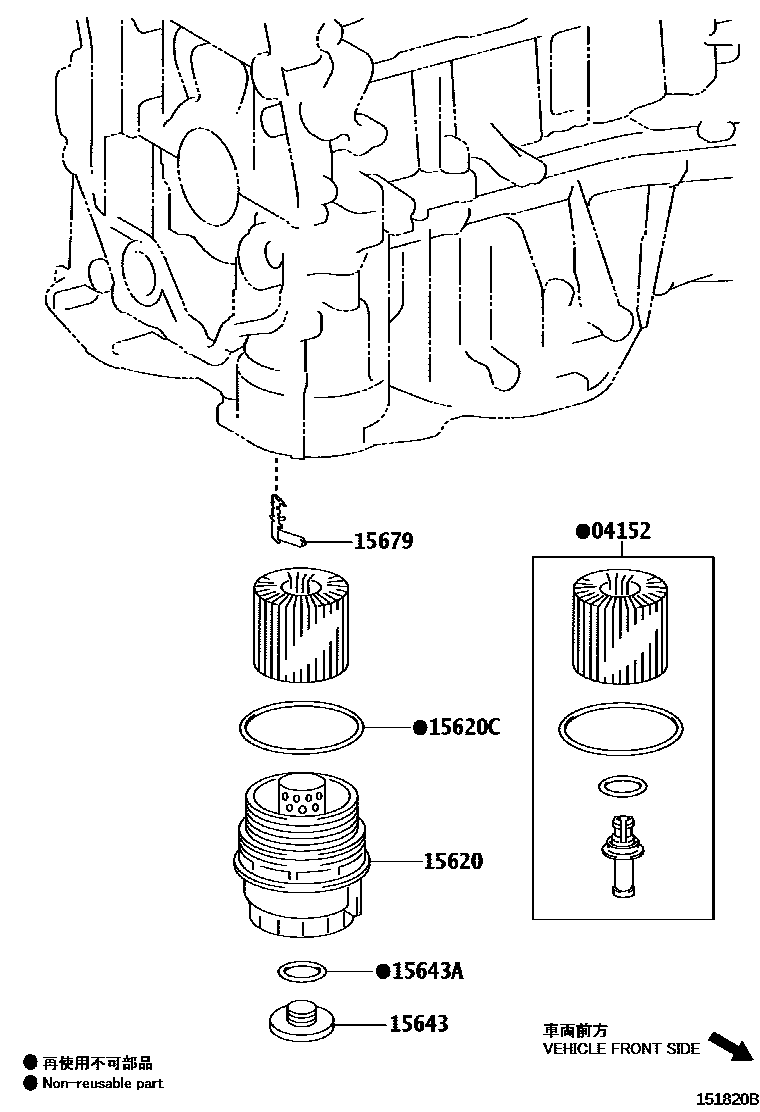 15679

●04152

●15620C

15620

●15643A

15643

車両前方
VEHICLE FRONT SIDE

● 再使用不可部品
● Non-reusable part

151820B