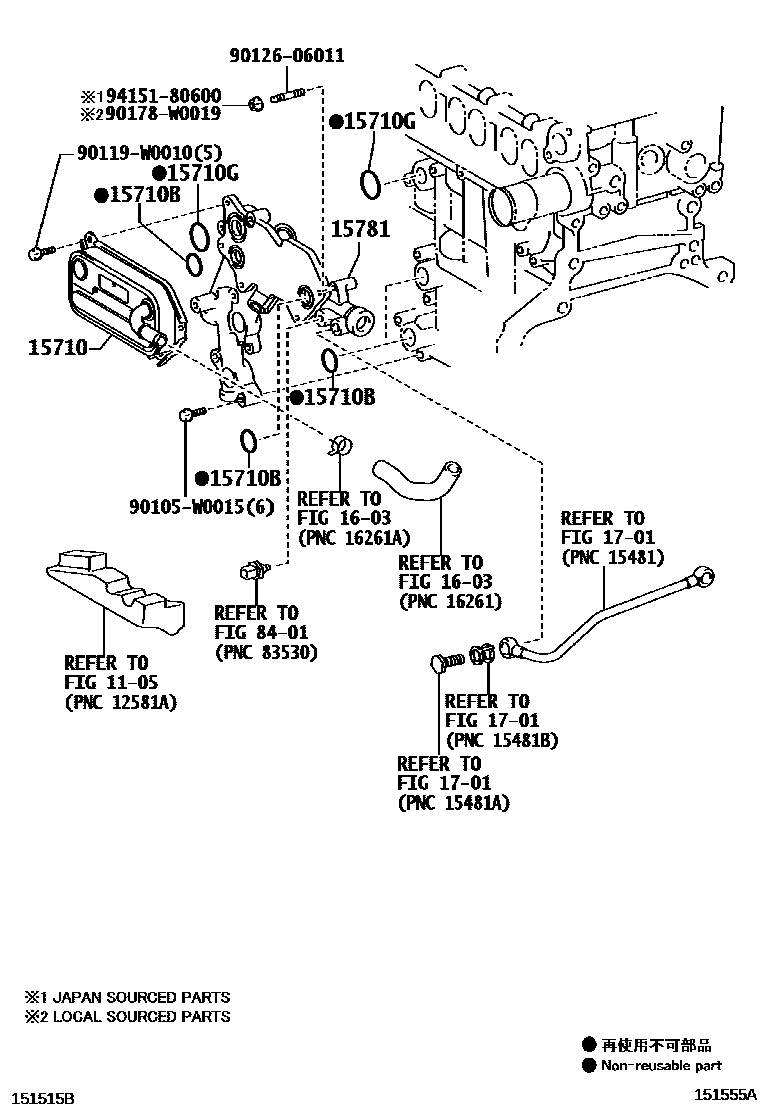 90126-06011
※1 94151-80600
※2 90178-W0019
●15710G
90119-W0010(5)
●15710G
●15710B
15781
15710
●15710B
●15710B
90105-W0015(6)
REFER TO
FIG 16-03
(PNC 16261A)
REFER TO
FIG 16-03
(PNC 16261)
REFER TO
FIG 17-01
(PNC 15481)
REFER TO
FIG 84-01
(PNC 83530)
REFER TO
FIG 11-05
(PNC 12581A)
REFER TO
FIG 17-01
(PNC 15481B)
REFER TO
FIG 17-01
(PNC 15481A)

※1 JAPAN SOURCED PARTS
※2 LOCAL SOURCED PARTS

● 再使用不可部品
● Non-reusable part

151515B
151555A