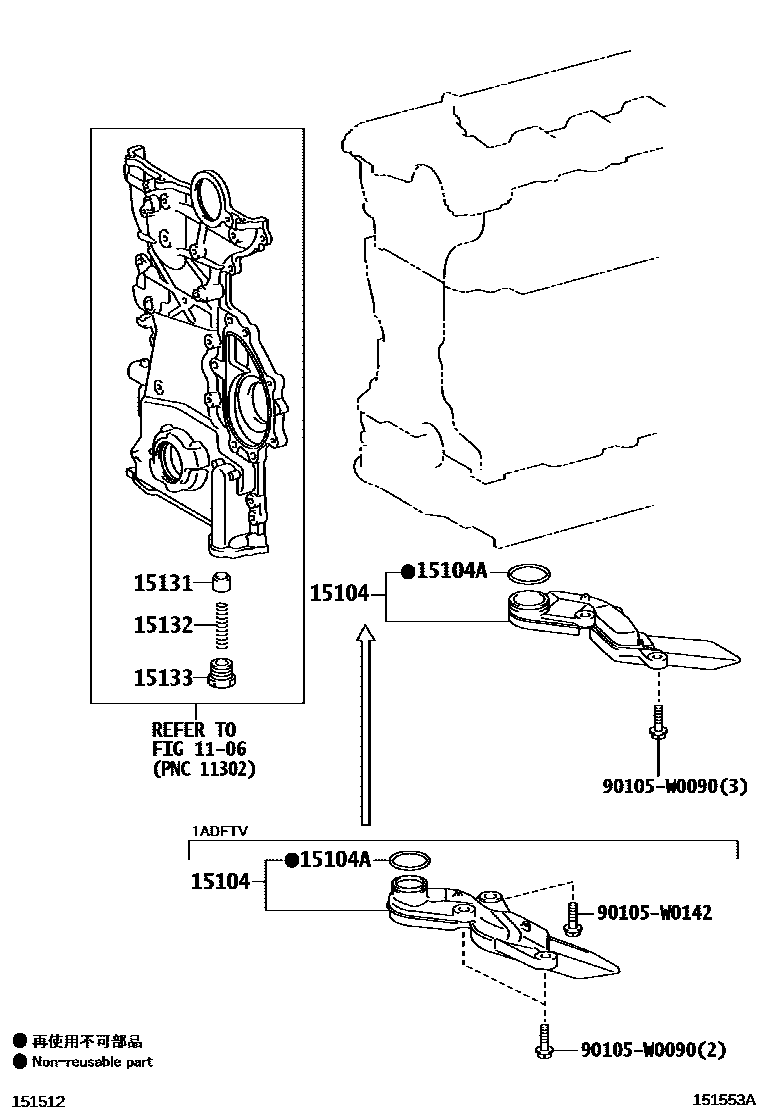 15131
15132
15133

REFER TO
FIG 11-06
(PNC 11302)

15104
●15104A

90105-W0090(3)

1ADFTV

15104
●15104A

90105-W0142

90105-W0090(2)

● 再使用不可部品
● Non-reusable part

151512

151553A