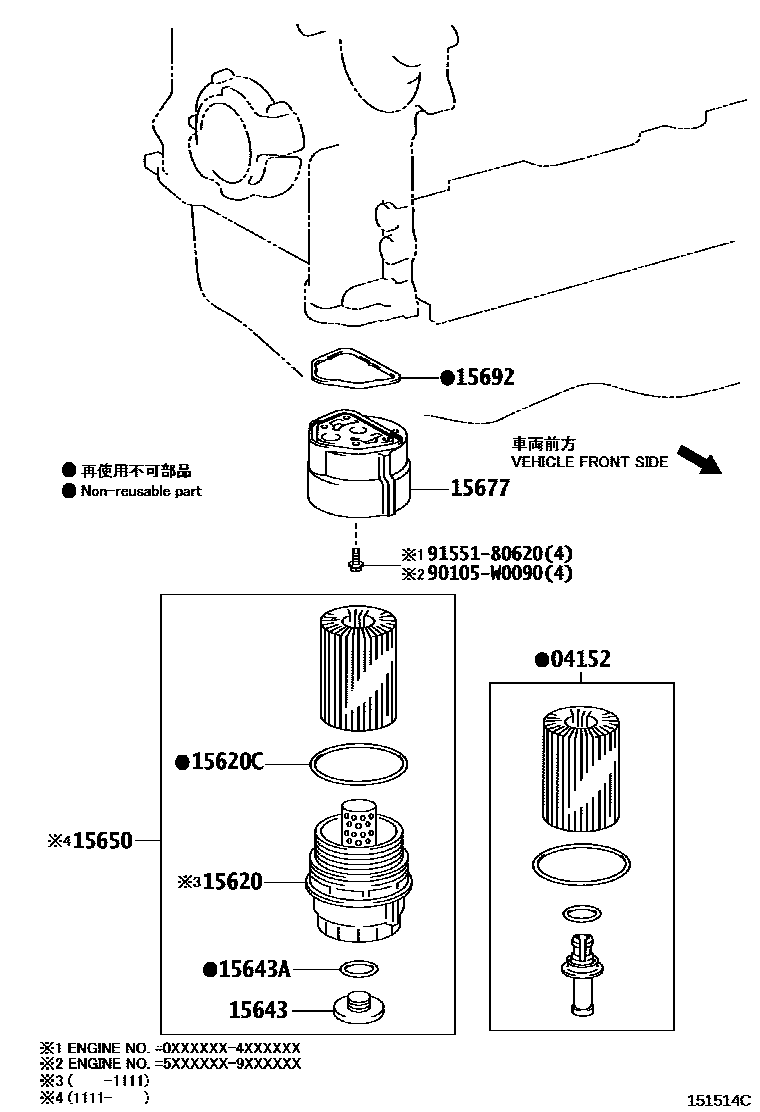 ●15692

車両前方
VEHICLE FRONT SIDE

● 再使用不可部品
● Non-reusable part

15677

※1 91551-80620(4)
※2 90105-W0090(4)

●04152

●15620C

※4 15650

※3 15620

●15643A

15643

※1 ENGINE NO. =0XXXXXX-4XXXXXX
※2 ENGINE NO. =5XXXXXX-9XXXXXX
※3 (      -1111)
※4 (1111-      )

151514C