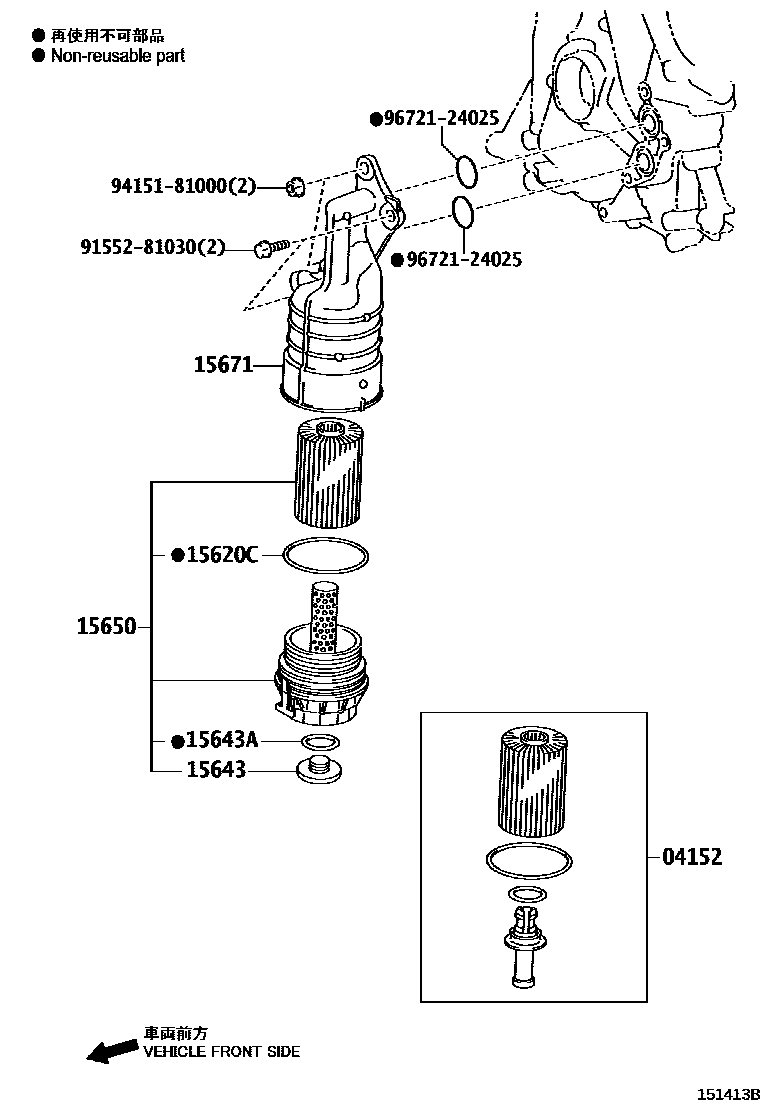 ● 再使用不可部品
● Non-reusable part

●96721-24025

94151-81000(2)

91552-81030(2)

●96721-24025

15671

●15620C

15650

●15643A

15643

04152

車両前方
VEHICLE FRONT SIDE

151413B