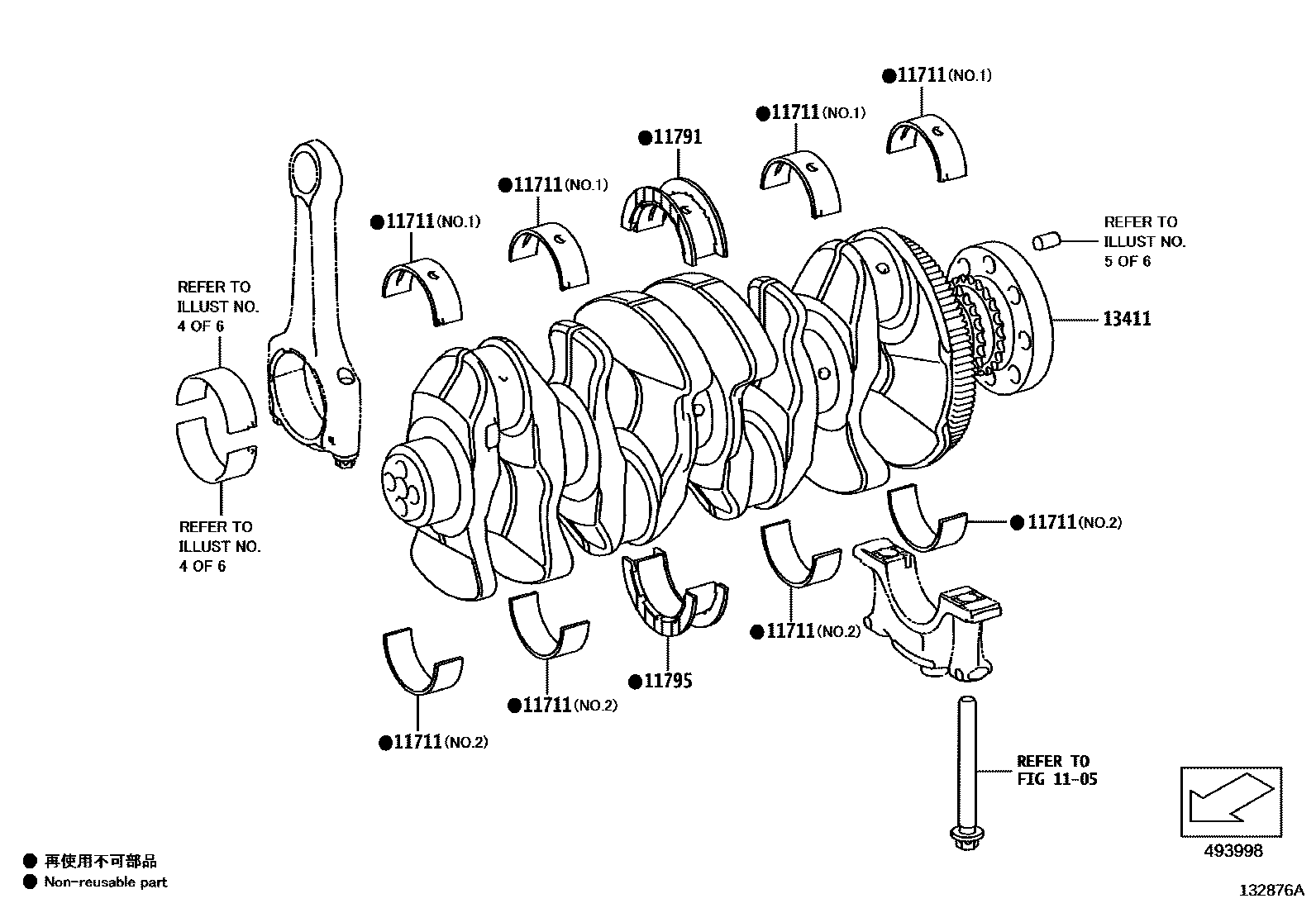 ●11711(NO.1)

●11711(NO.1)

●11791

●11711(NO.1)

●11711(NO.1)

REFER TO ILLUST NO. 5 OF 6

REFER TO ILLUST NO. 4 OF 6

13411

REFER TO ILLUST NO. 4 OF 6

●11711(NO.2)

●11711(NO.2)

●11795

●11711(NO.2)

●11711(NO.2)

REFER TO FIG 11-05

493998

● 再使用不可部品
● Non-reusable part

132876A