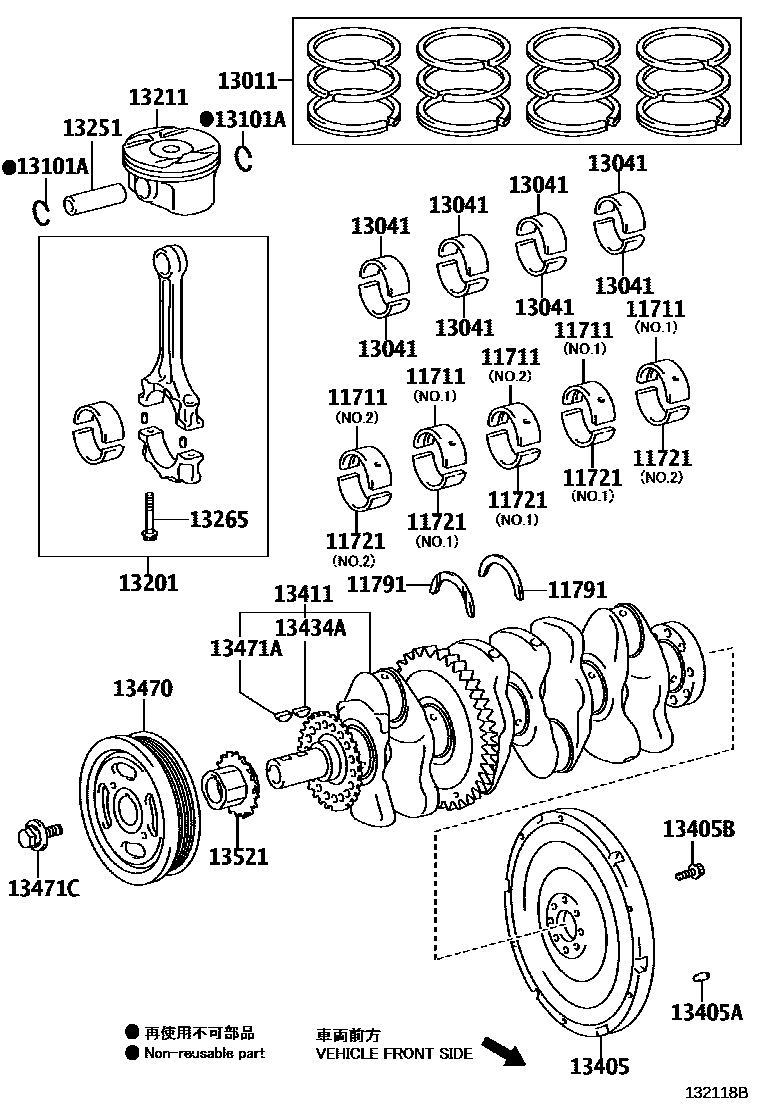 13011
13211
13251
●13101A
●13101A
13041
13041
13041
13041
13041
13041
13041
13041
11711
(NO.1)
11711
(NO.1)
11711
(NO.2)
11711
(NO.1)
11711
(NO.2)
11721
(NO.2)
11721
(NO.1)
11721
(NO.1)
11721
(NO.1)
11721
(NO.2)
13265
13201
13411
11791
11791
13434A
13471A
13470
13521
13471C
13405B
13405A
13405
● 再使用不可部品
● Non-reusable part
車両前方
VEHICLE FRONT SIDE
132118B