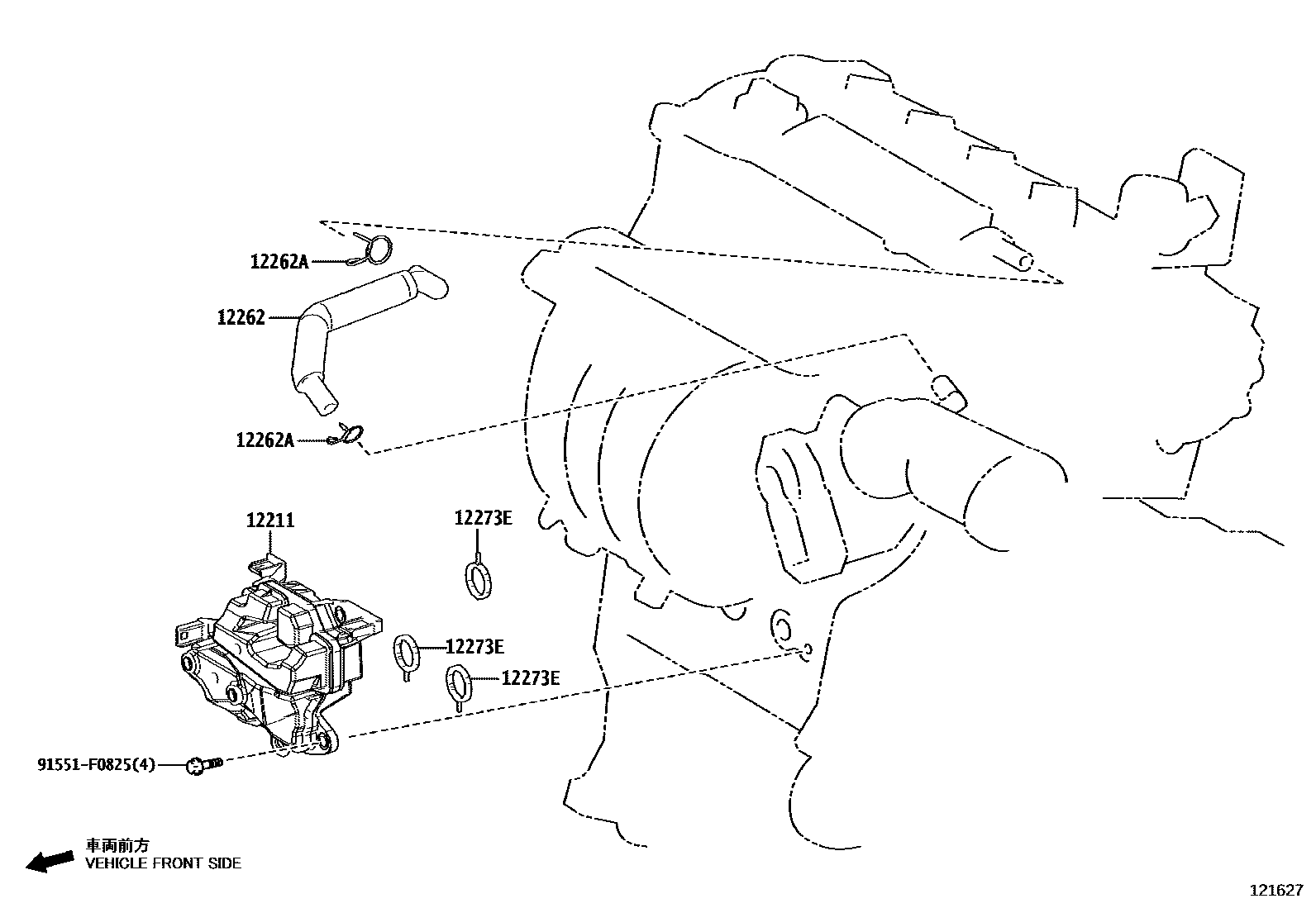 12262A

12262

12262A

12211

12273E

12273E

12273E

91551-F0825(4)

車両前方
VEHICLE FRONT SIDE

121627