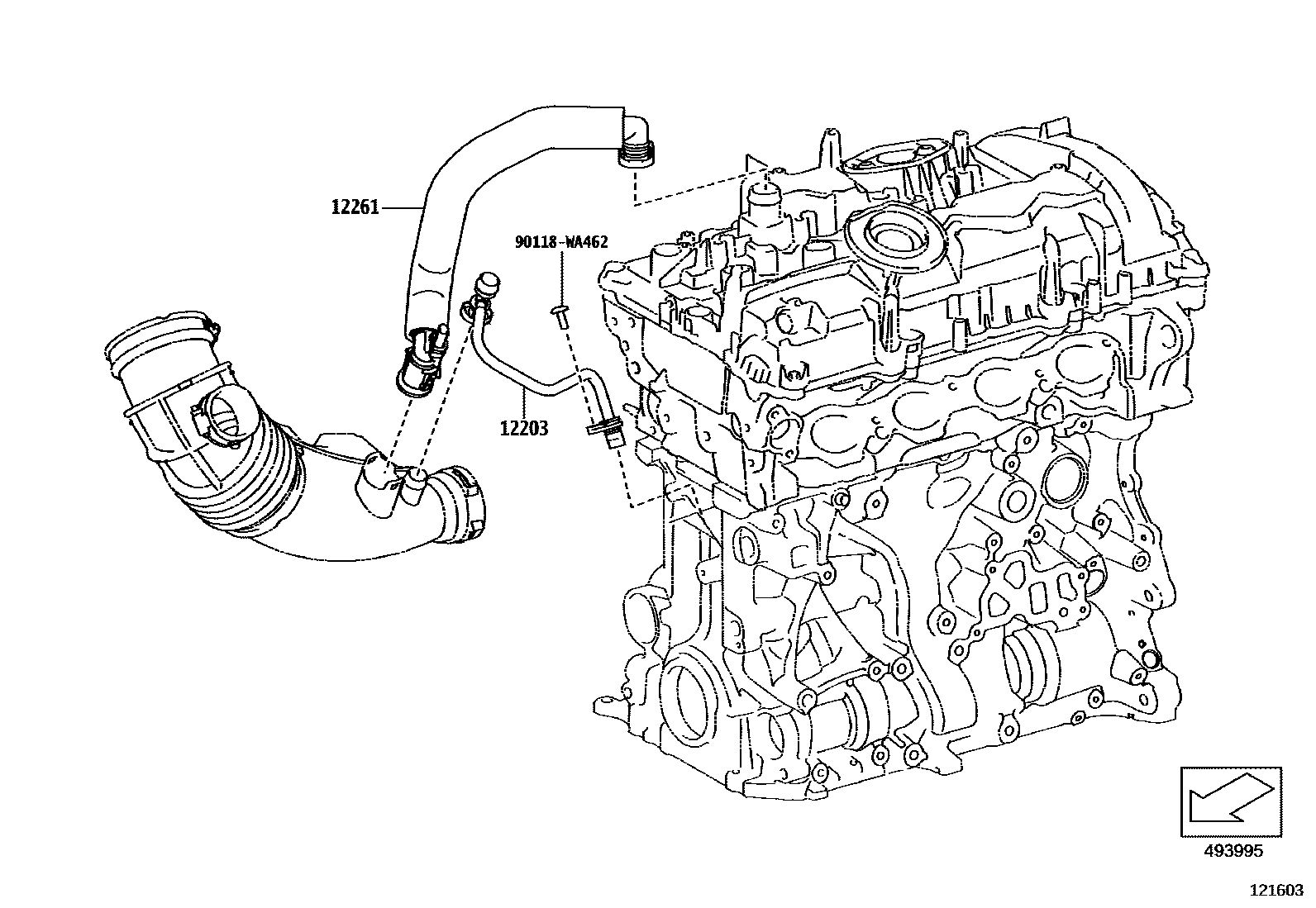 12261

90118-WA462

12203

493995

121603