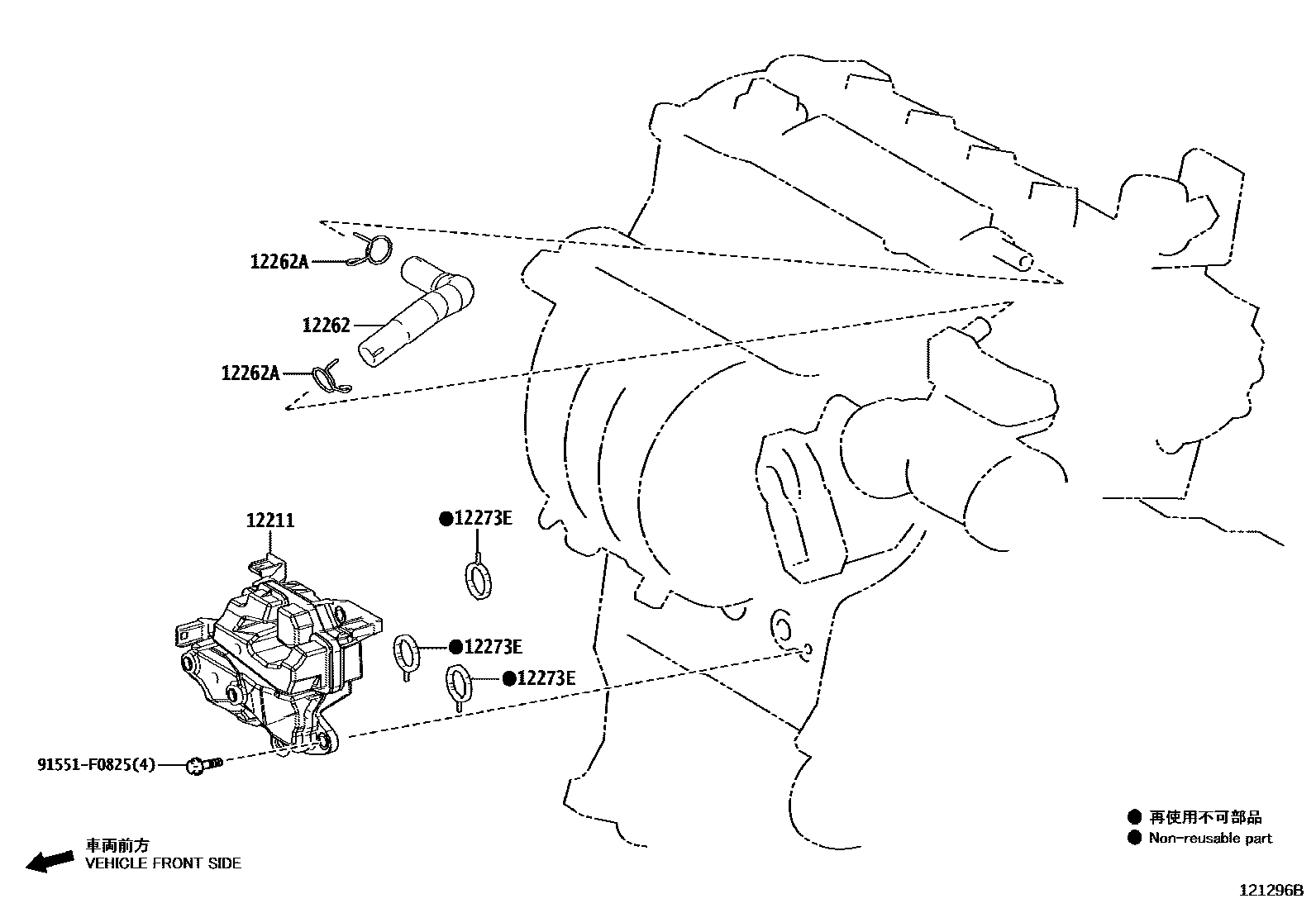 12262A
12262
12262A
12211
●12273E
●12273E
●12273E
91551-F0825(4)
車両前方
VEHICLE FRONT SIDE
● 再使用不可部品
● Non-reusable part
121296B