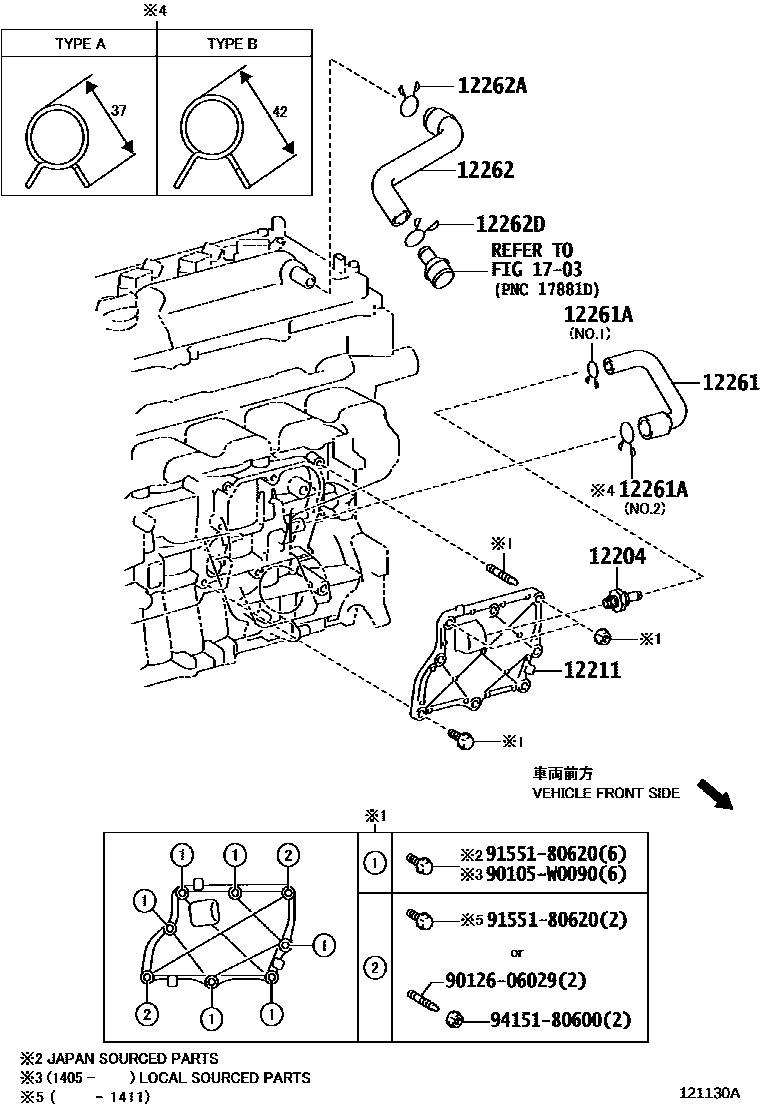 ※4

| TYPE A | TYPE B |
|---|---|
| 37 | 42 |

12262A

12262

12262D

REFER TO FIG 17-03 (PNC 17881D)

12261A (NO.1)

12261

※4 12261A (NO.2)

※1

12204

※1

12211

※1

車両前方
VEHICLE FRONT SIDE

※1

1 1 2 1 1 2 1 1

| | |
|---|---|
| 1 | ※2 91551-80620(6) ※3 90105-W0090(6) |
| 2 | ※5 91551-80620(2) or 90126-06029(2) 94151-80600(2) |

※2 JAPAN SOURCED PARTS
※3 (1405 - ) LOCAL SOURCED PARTS
※5 ( - 1411)

121130A