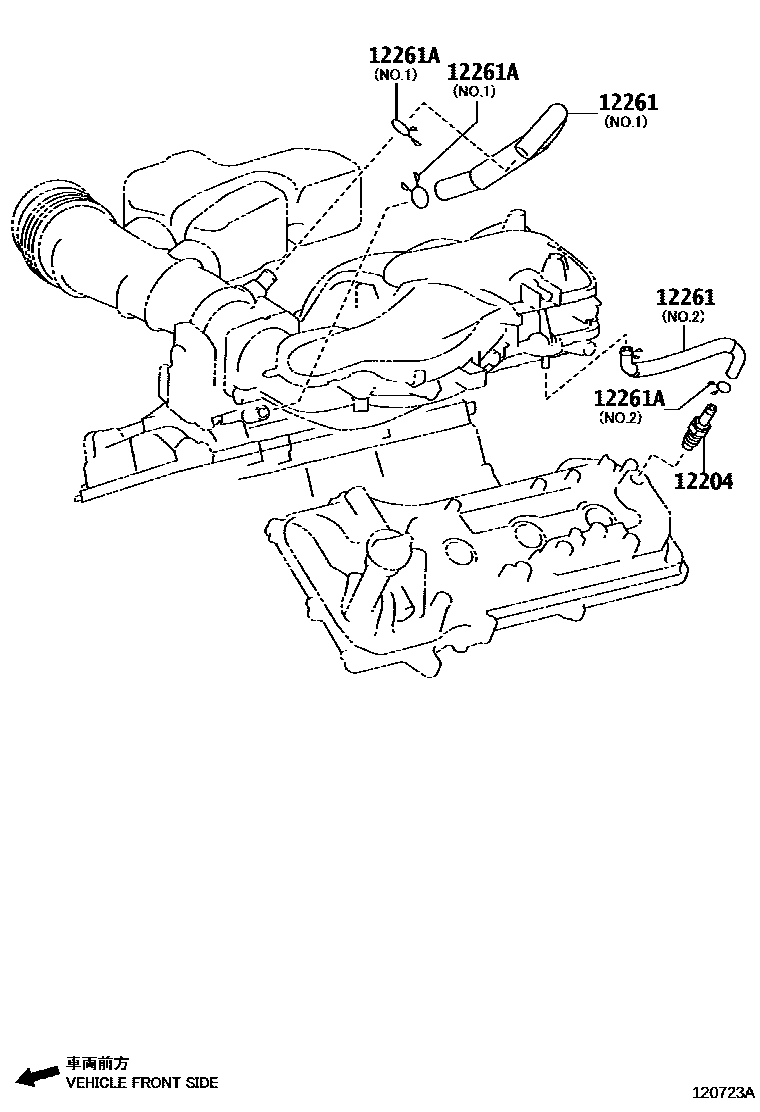 12261A
(NO.1)
12261A
(NO.1)
12261
(NO.1)
12261
(NO.2)
12261A
(NO.2)
12204

車両前方
VEHICLE FRONT SIDE

120723A