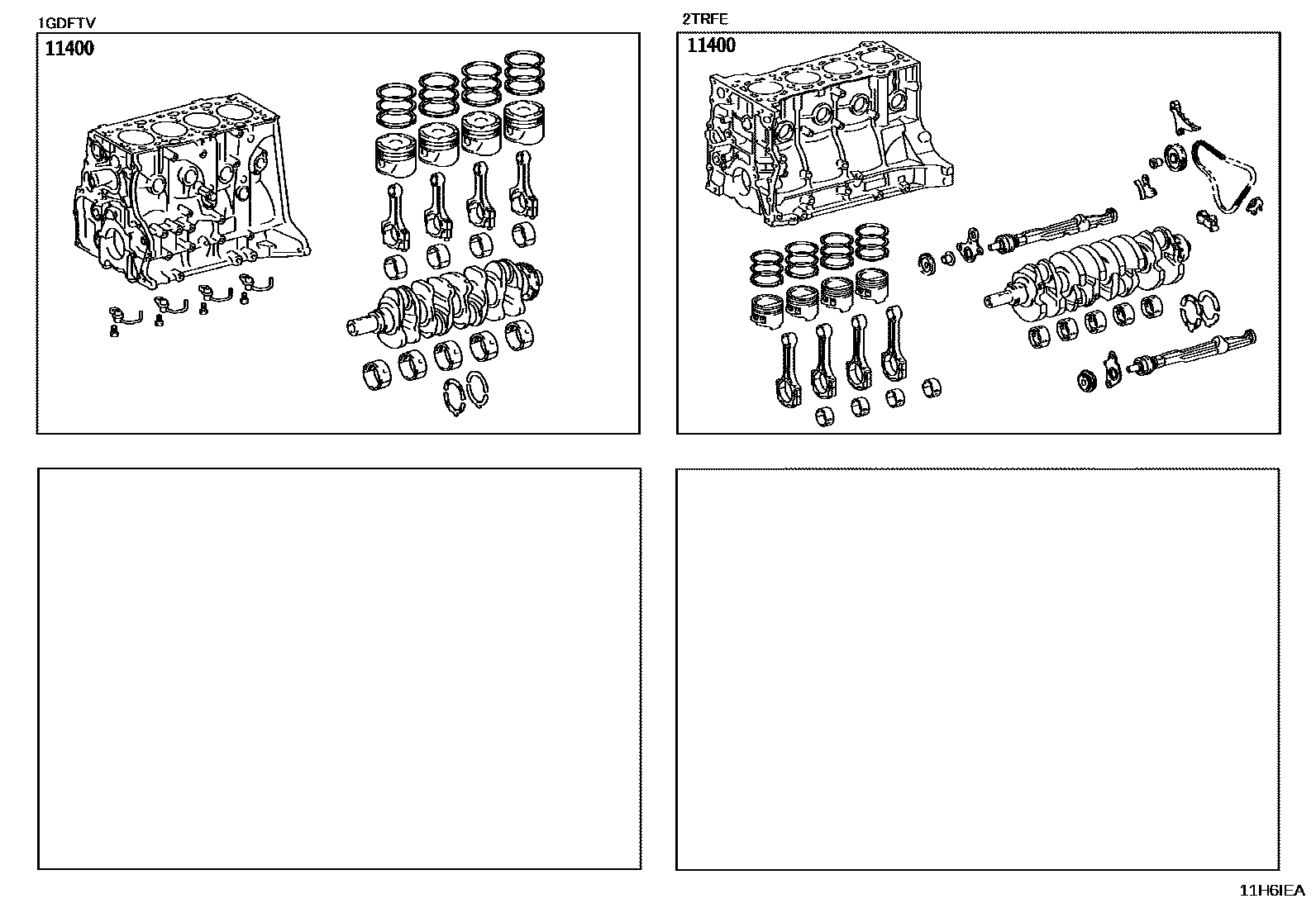 1GDFTV

11400

2TRFE

11400

11H6IEA