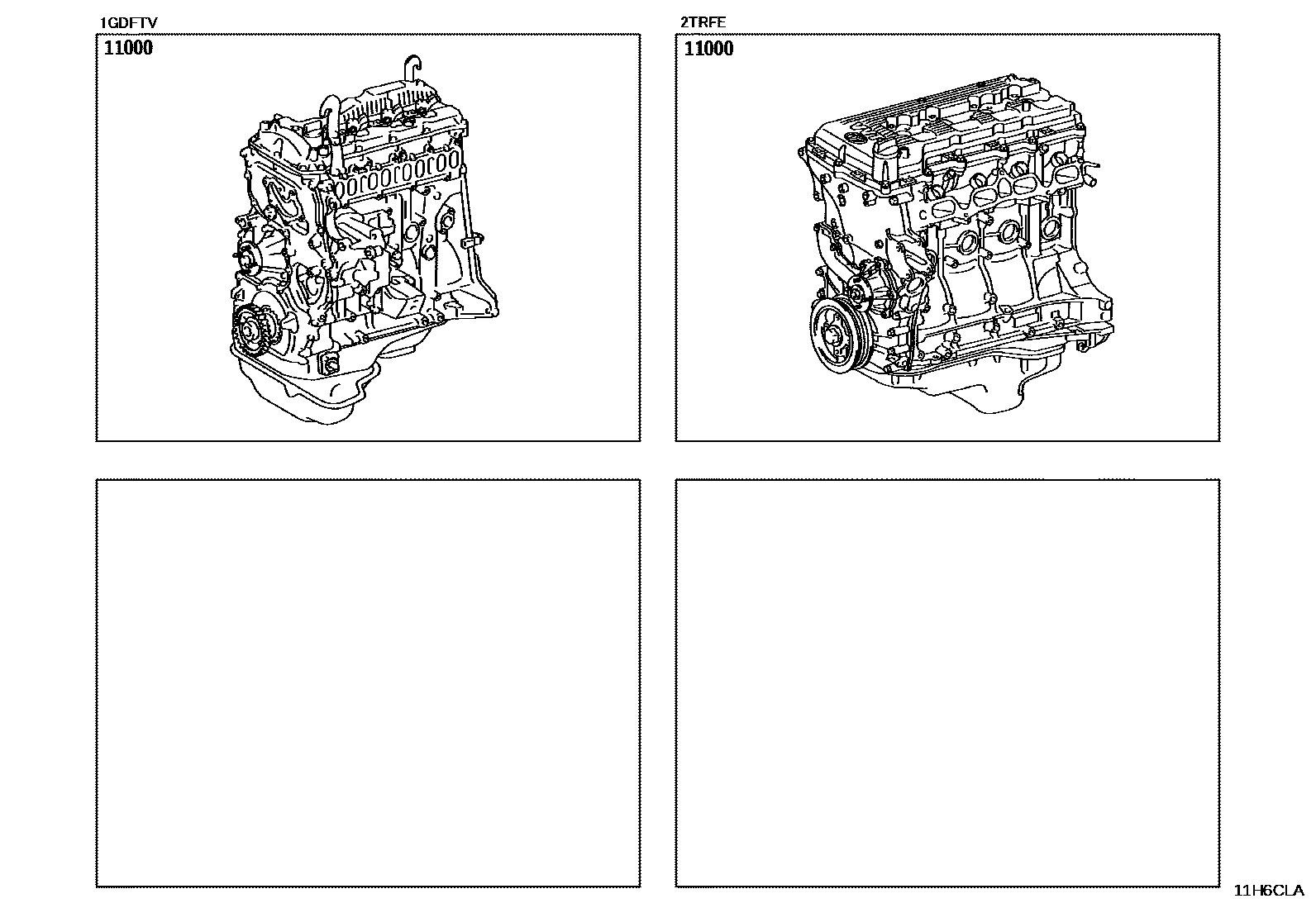 1GDFTV

11000

2TRFE

11000

11H6CLA