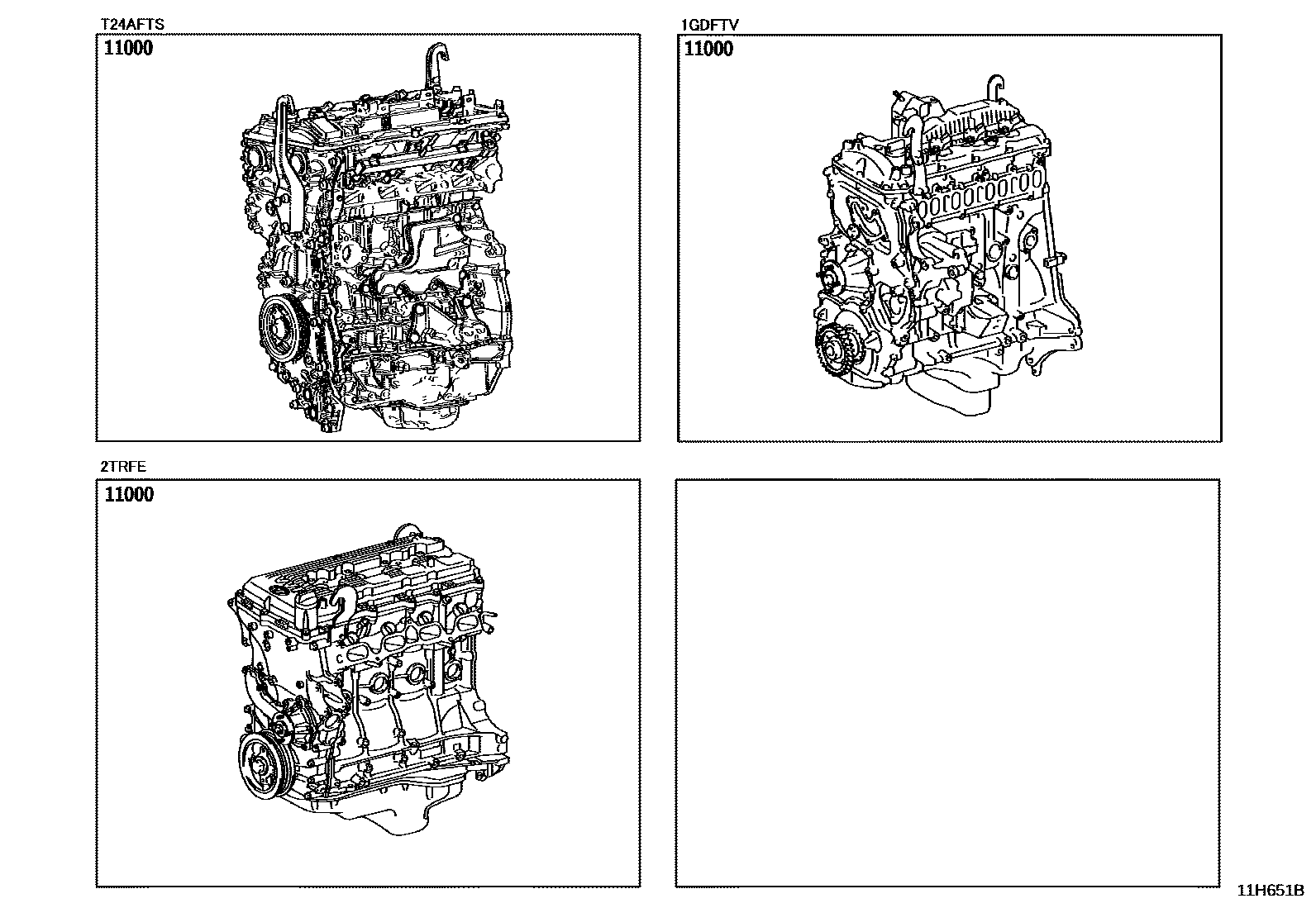 T24AFTS
11000

1GDFTV
11000

2TRFE
11000

11H651B