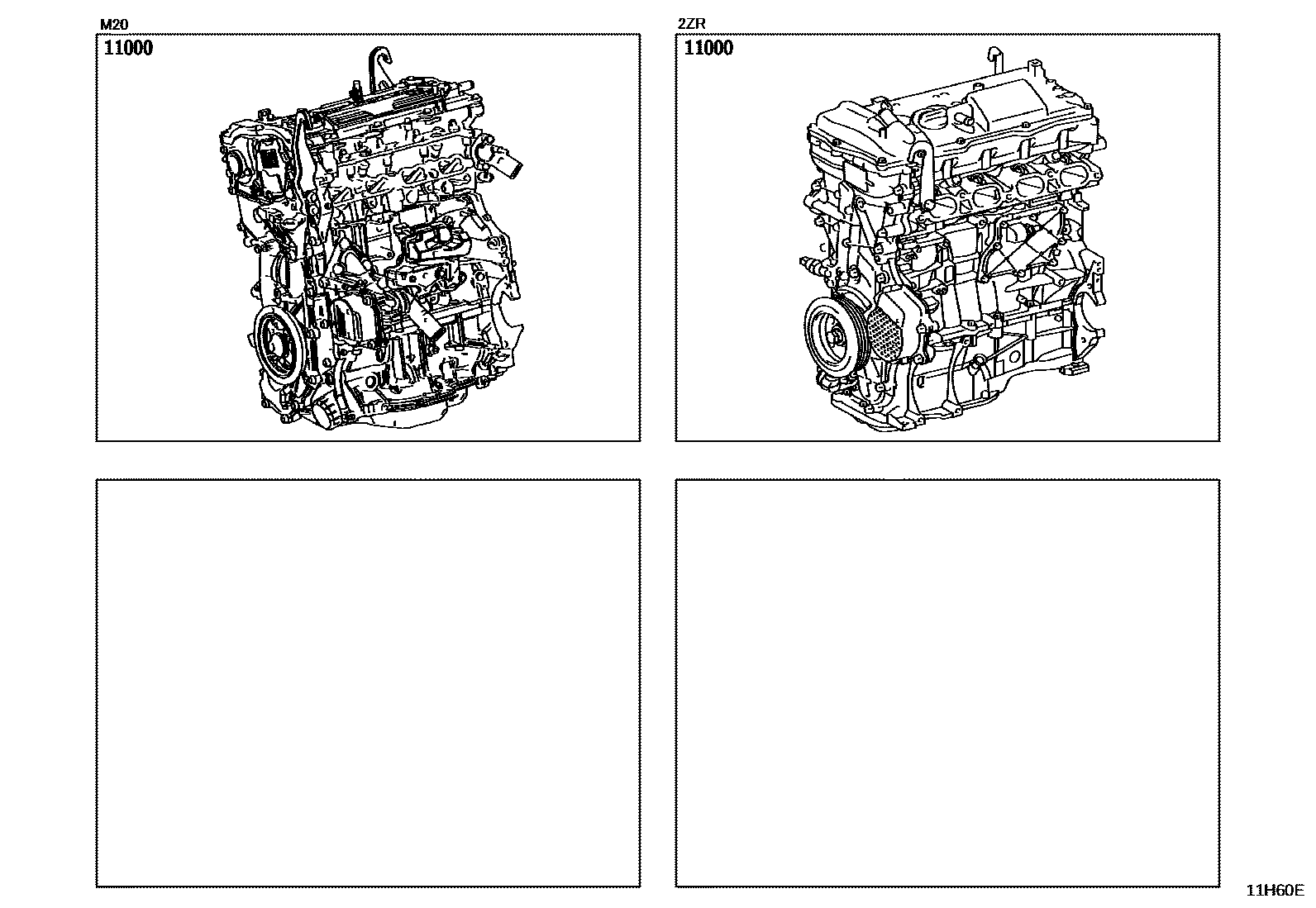 M20
11000

2ZR
11000

11H60E