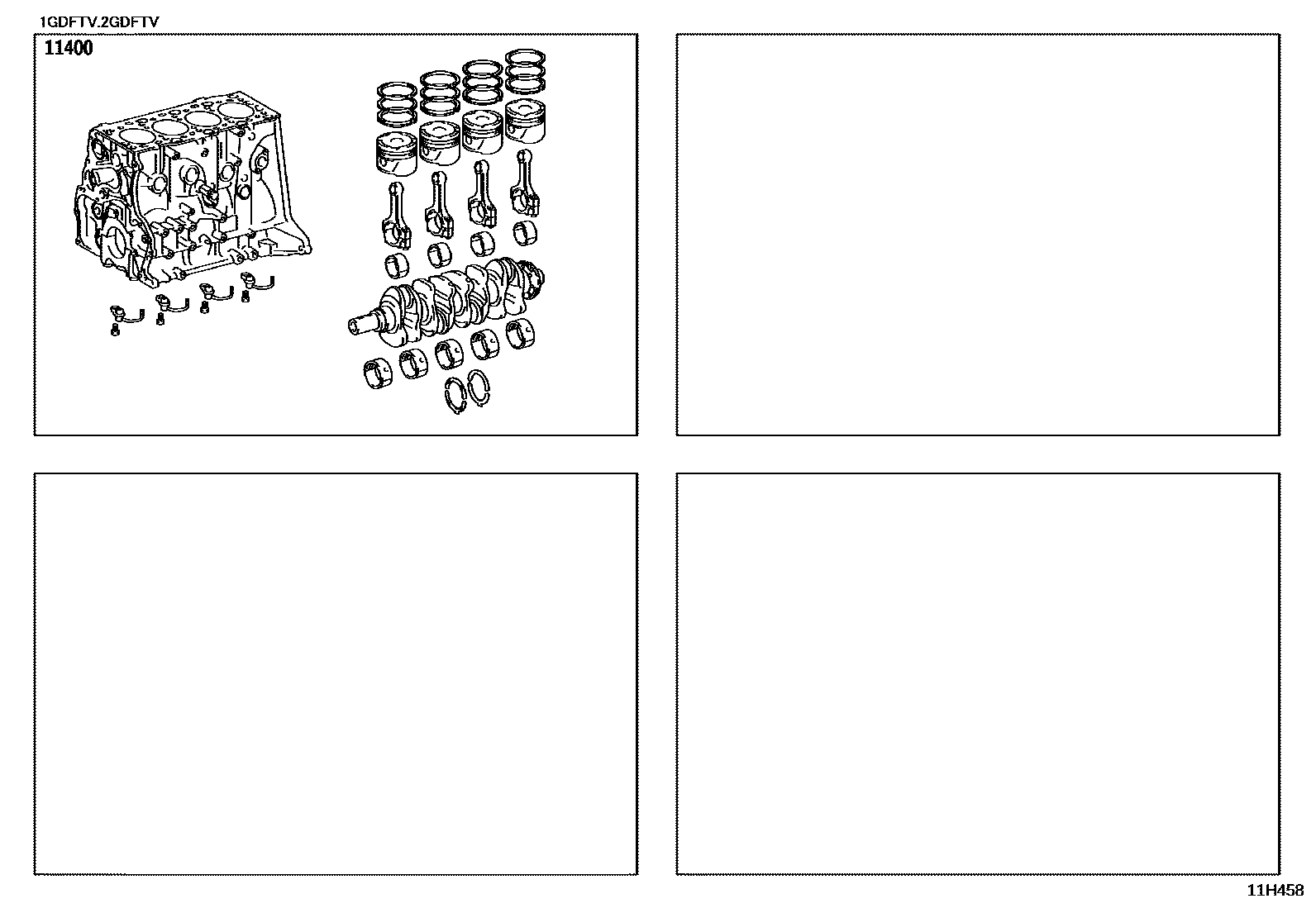 1GDFTV.2GDFTV

11400

11H458