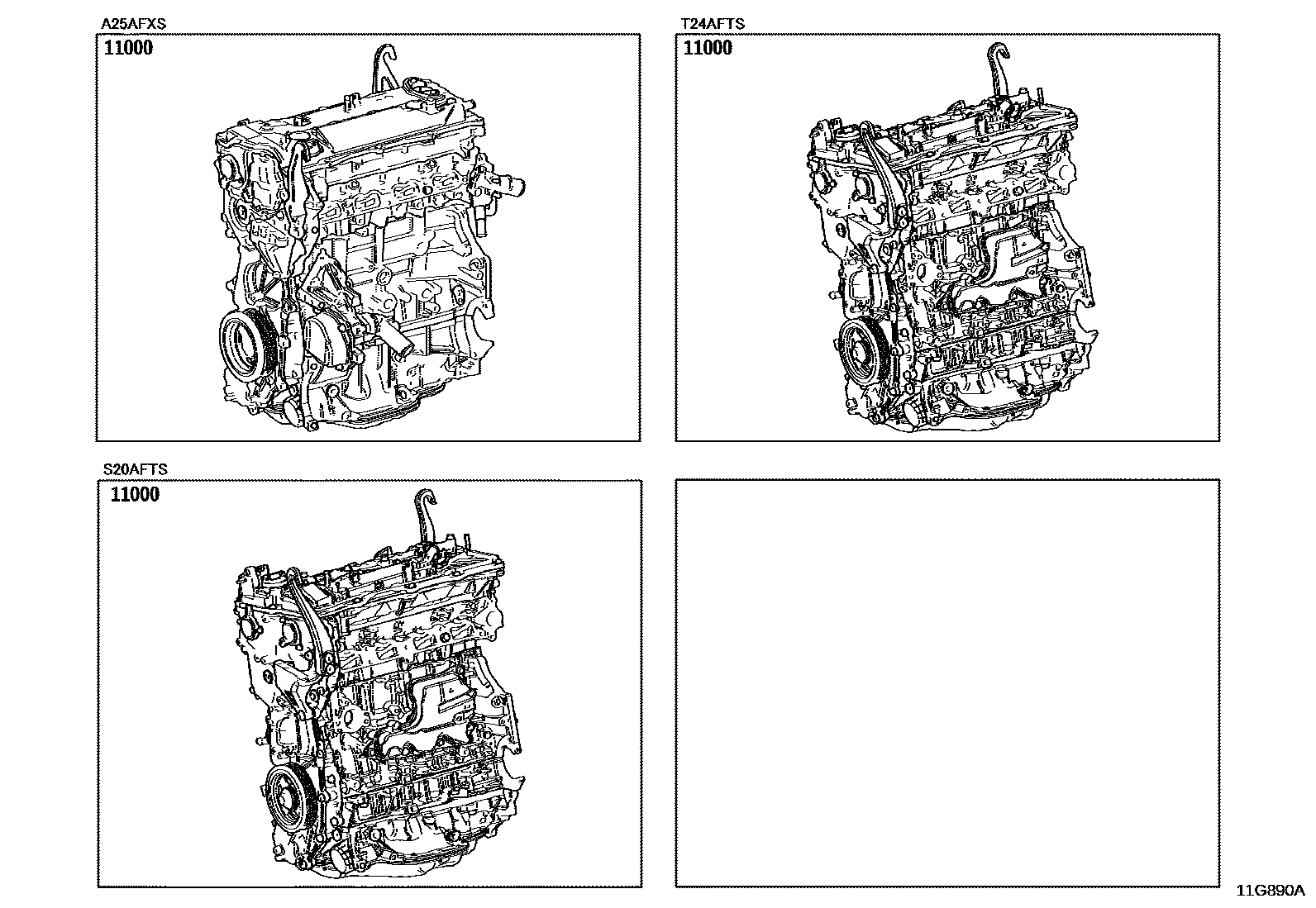 A25AFXS

11000

T24AFTS

11000

S20AFTS

11000

11G890A