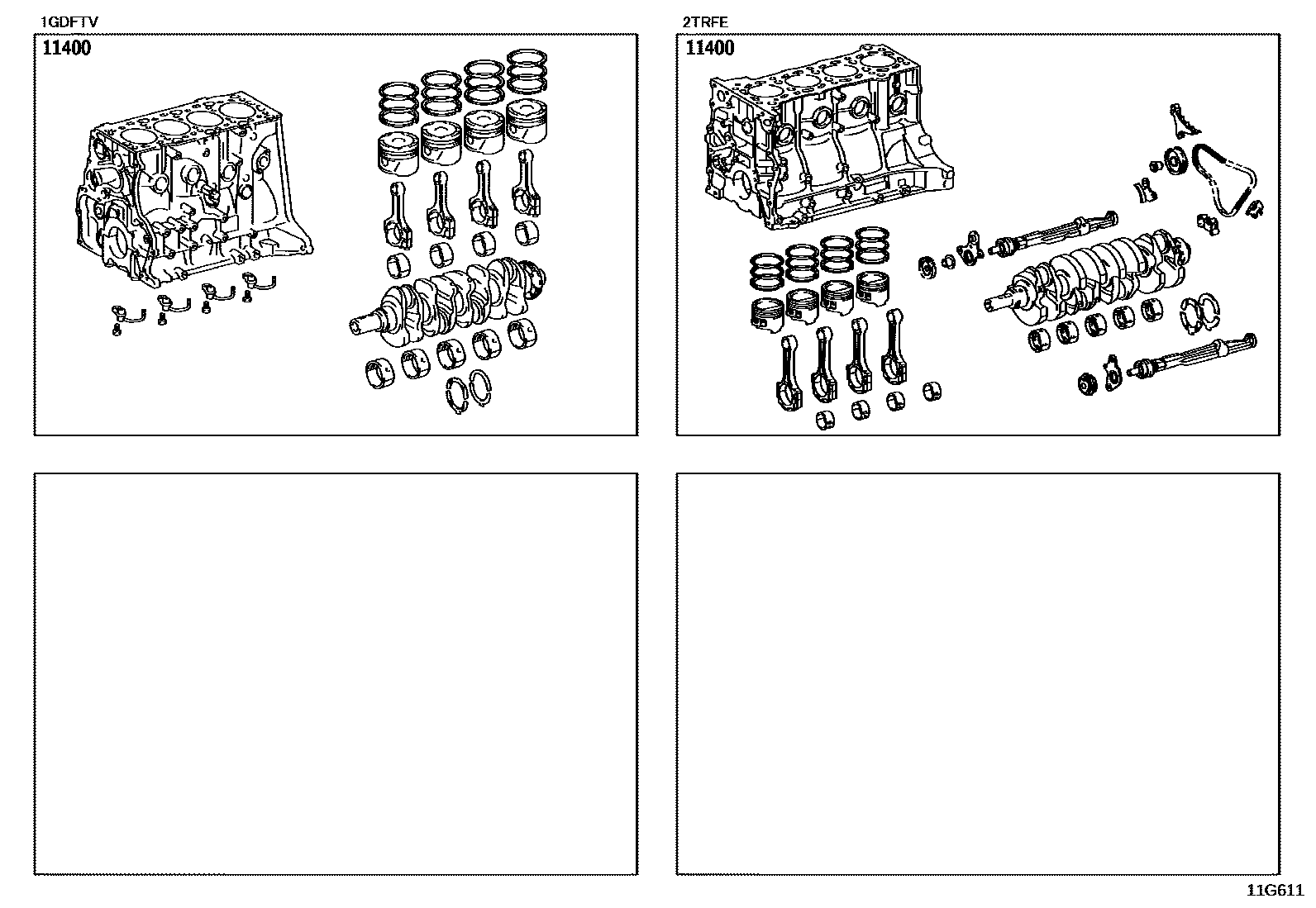 1GDFTV

11400

2TRFE

11400

11G611