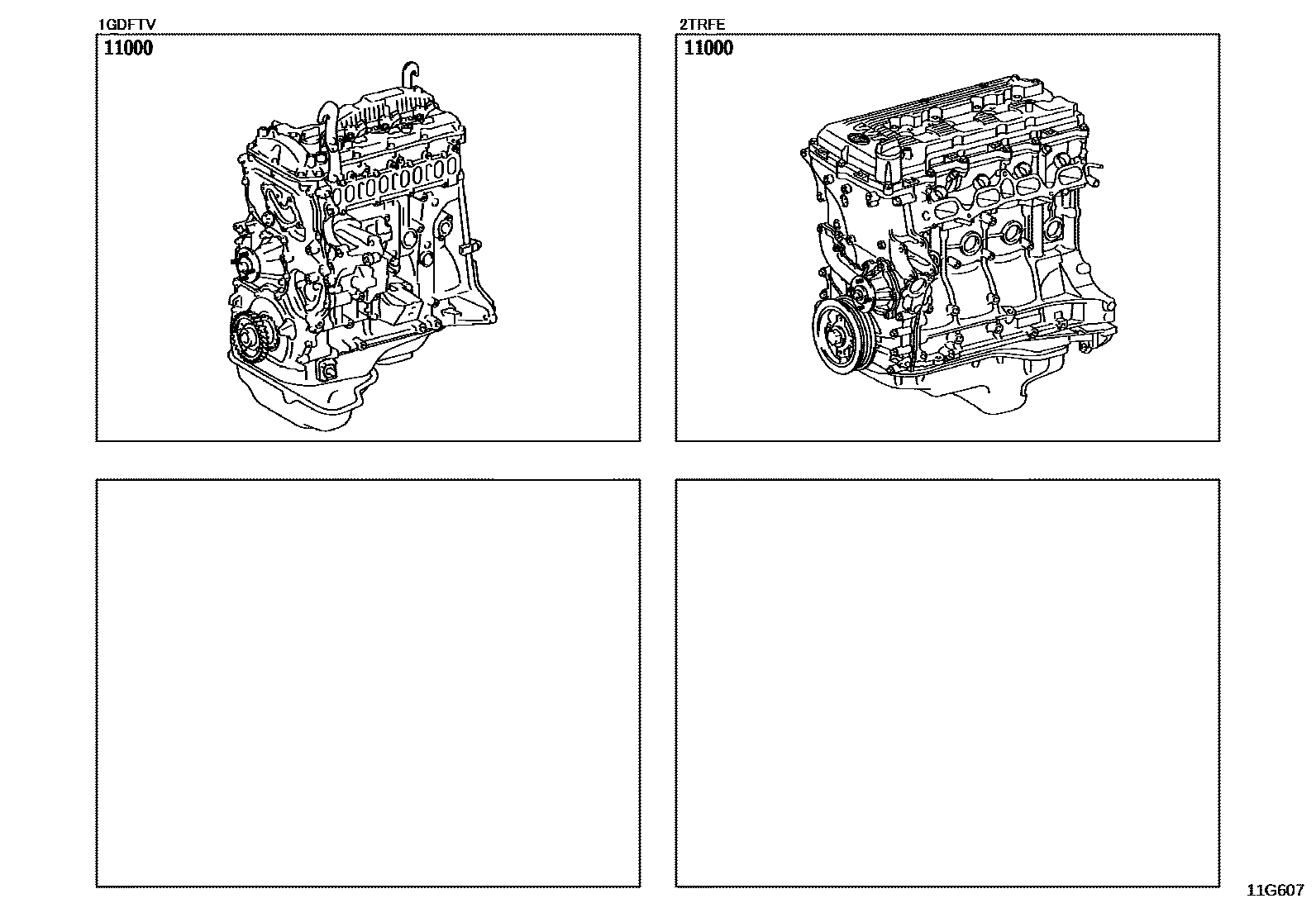 1GDFTV
11000

2TRFE
11000

11G607