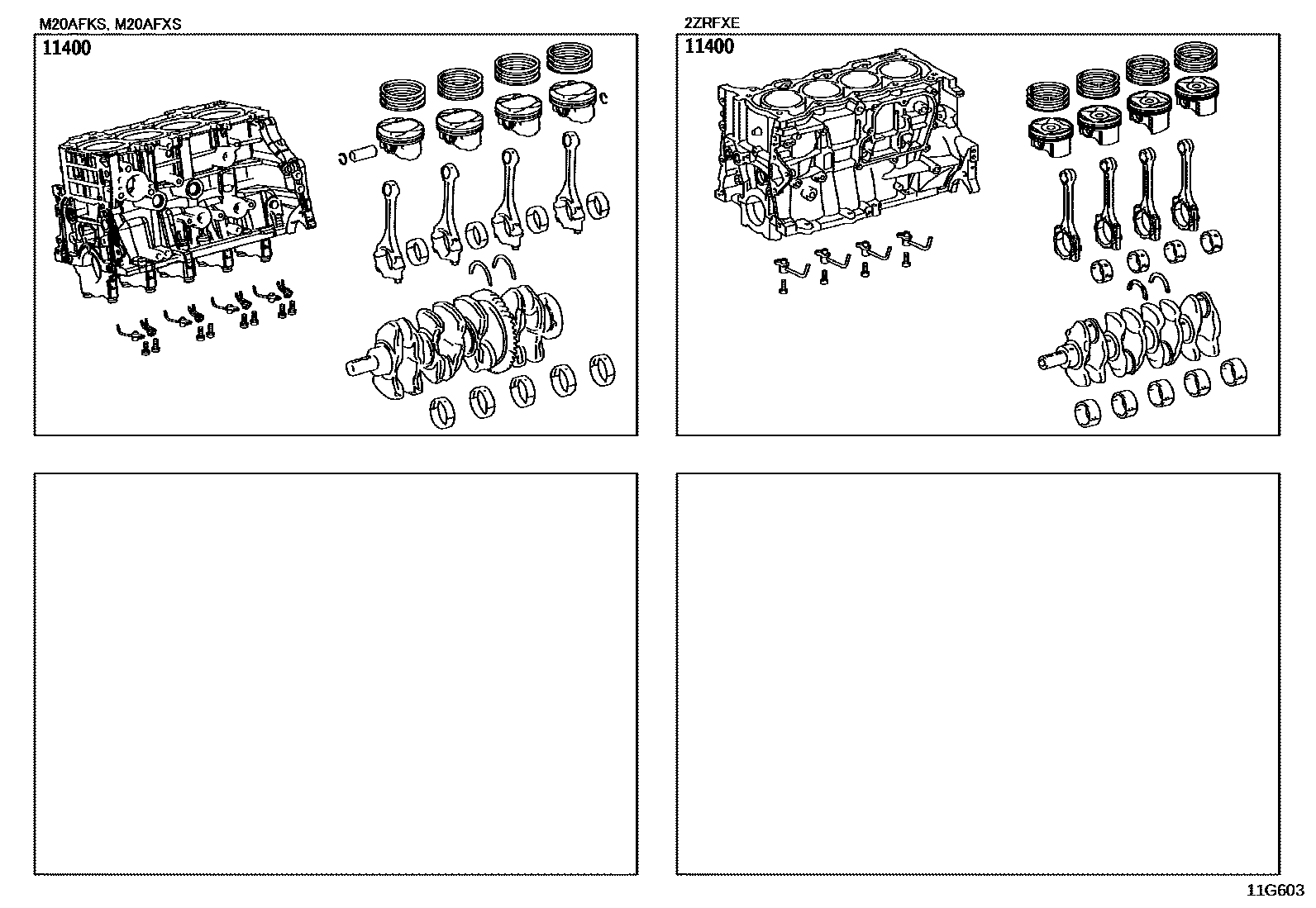 M20AFKS, M20AFXS

11400

2ZRFXE

11400

11G603