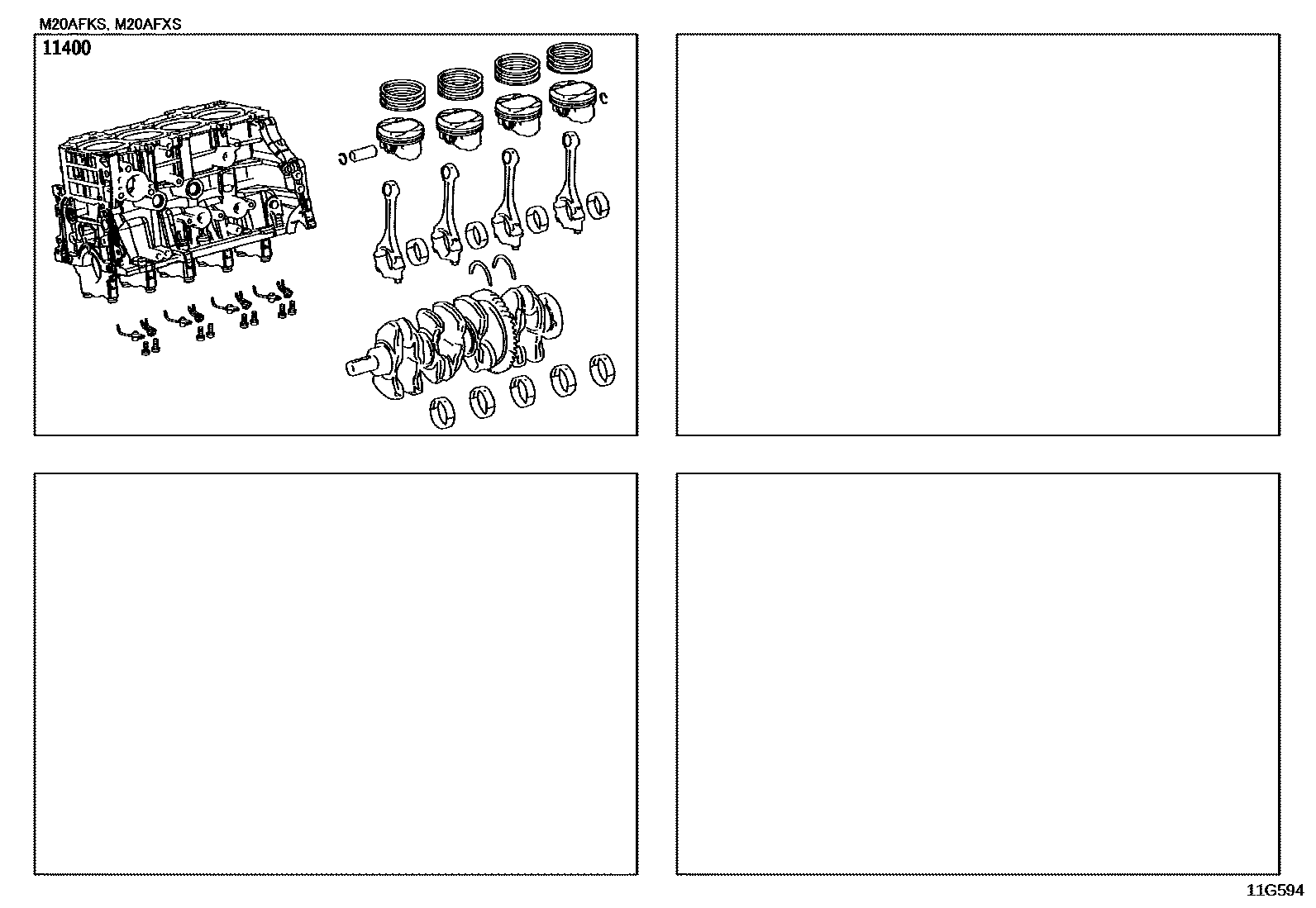 M20AFKS, M20AFXS

11400

11G594