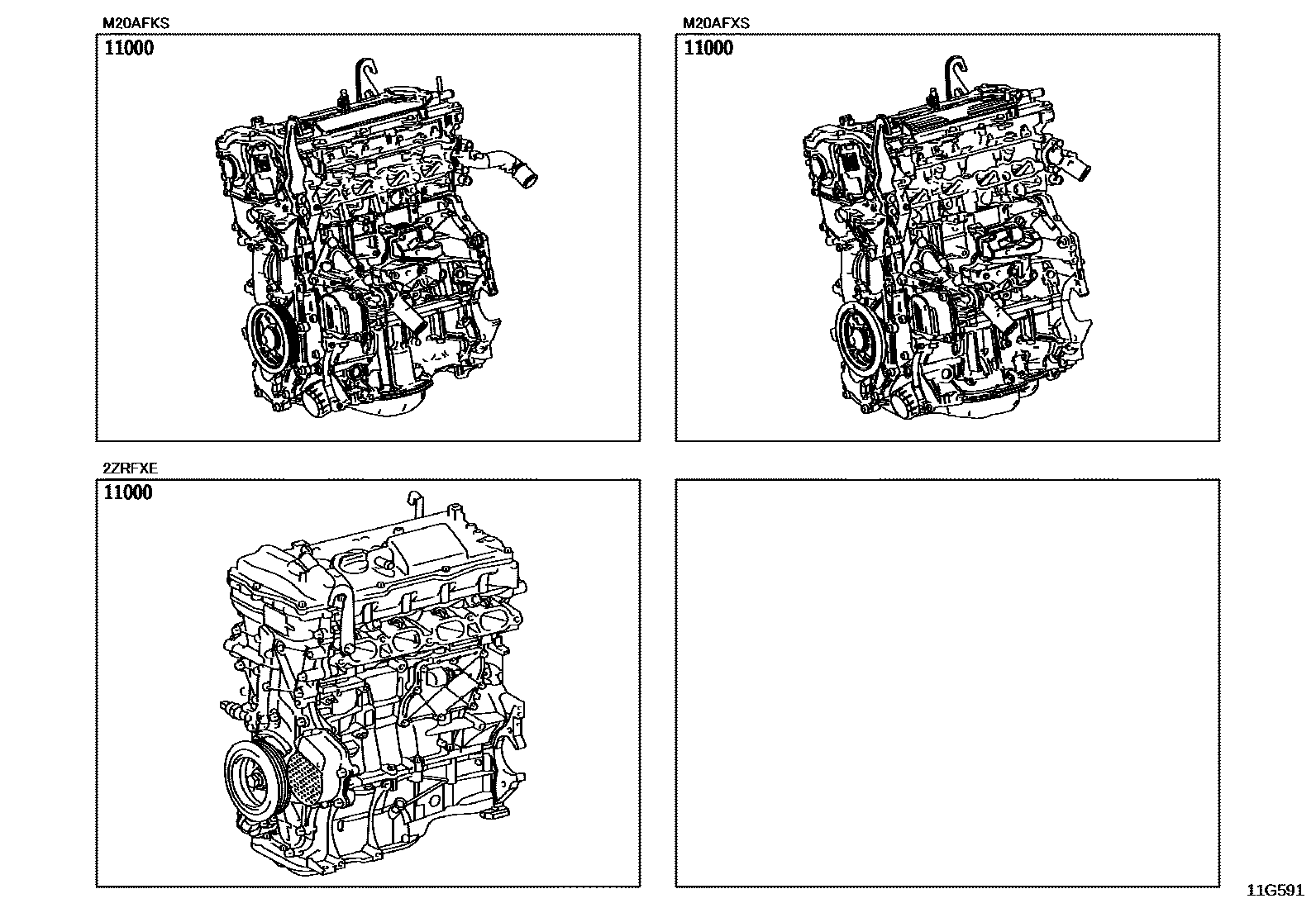 M20AFKS
11000

M20AFXS
11000

2ZRFXE
11000

11G591