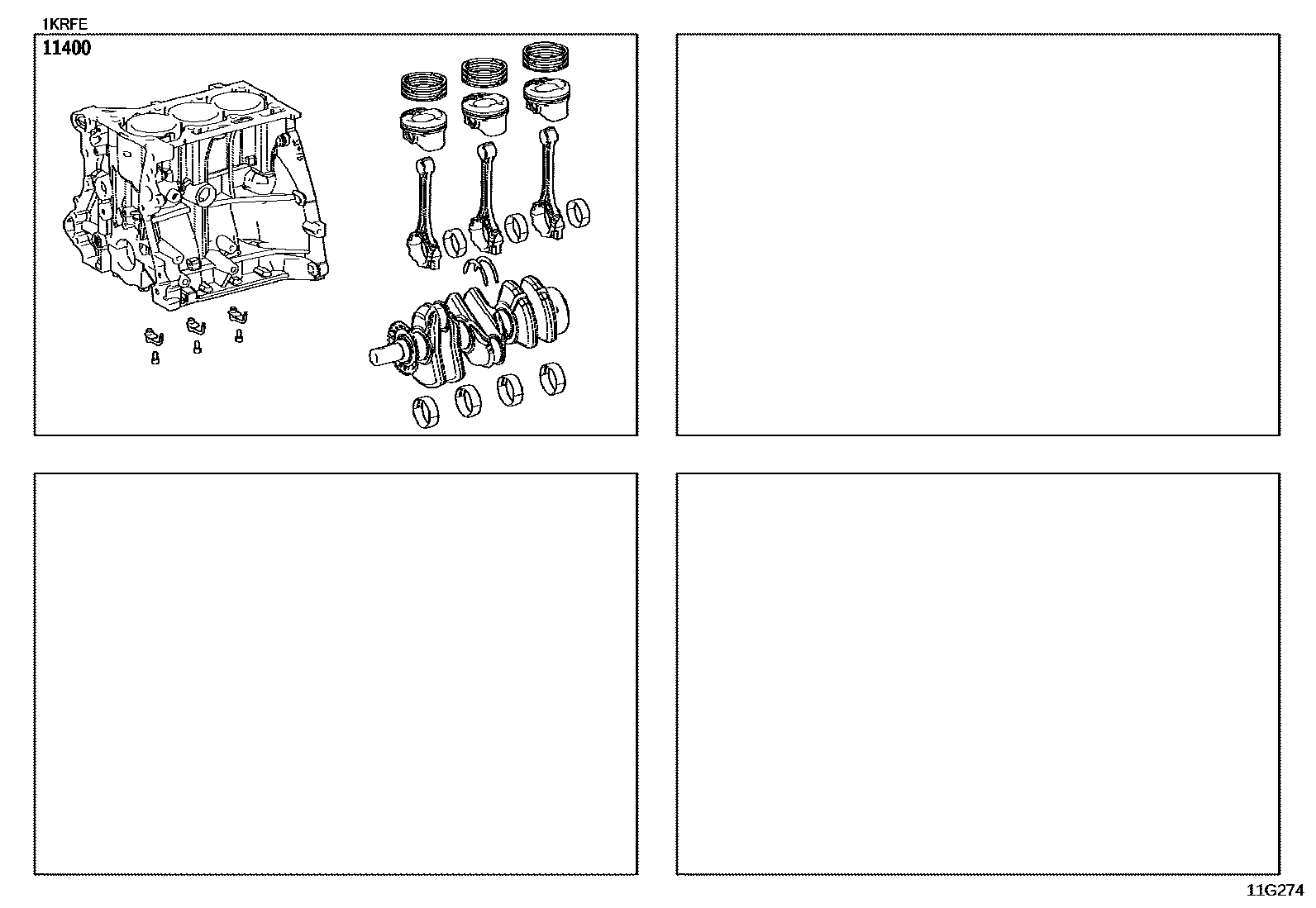 1KRFE
11400

11G274