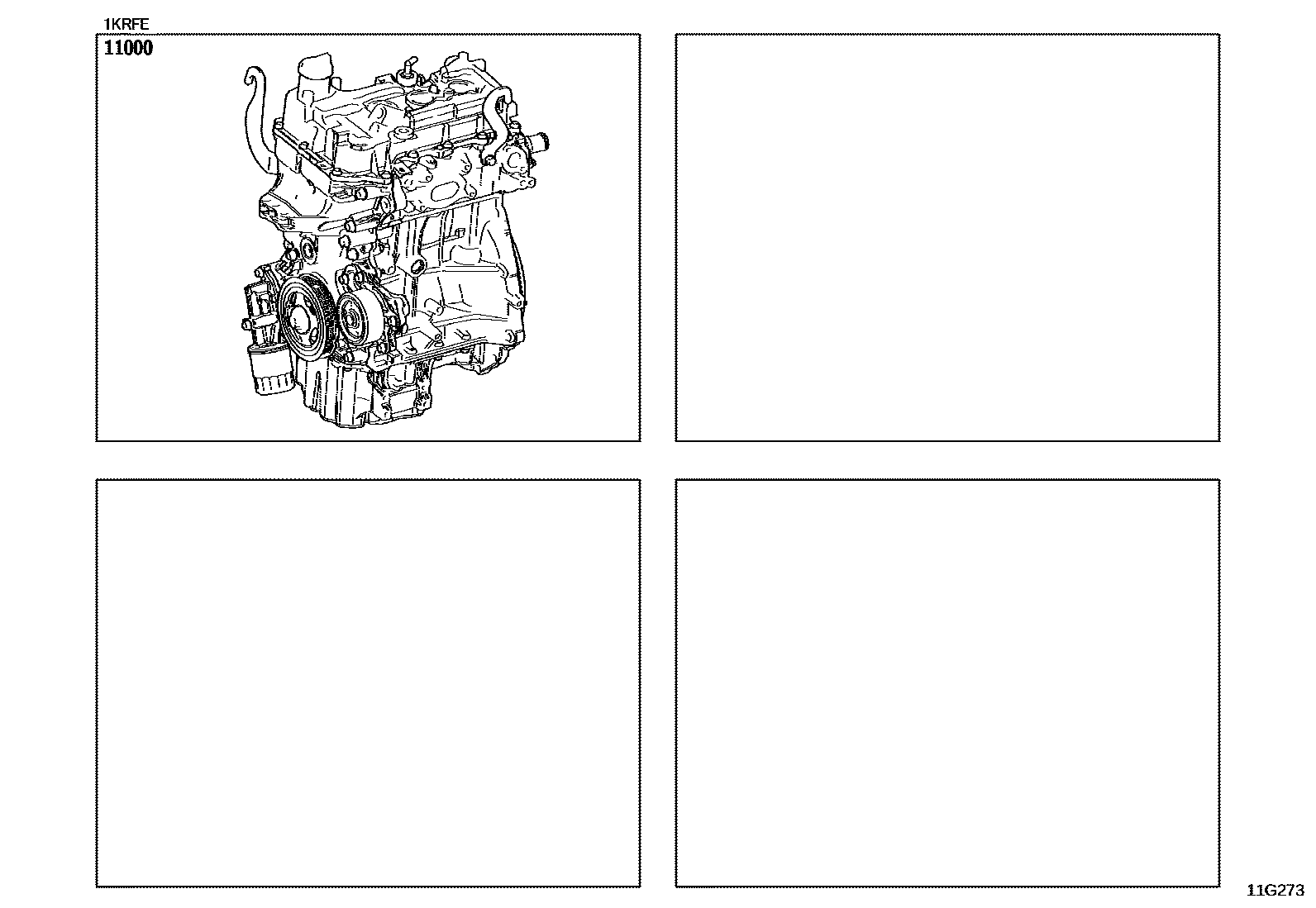 1KRFE
11000

11G273