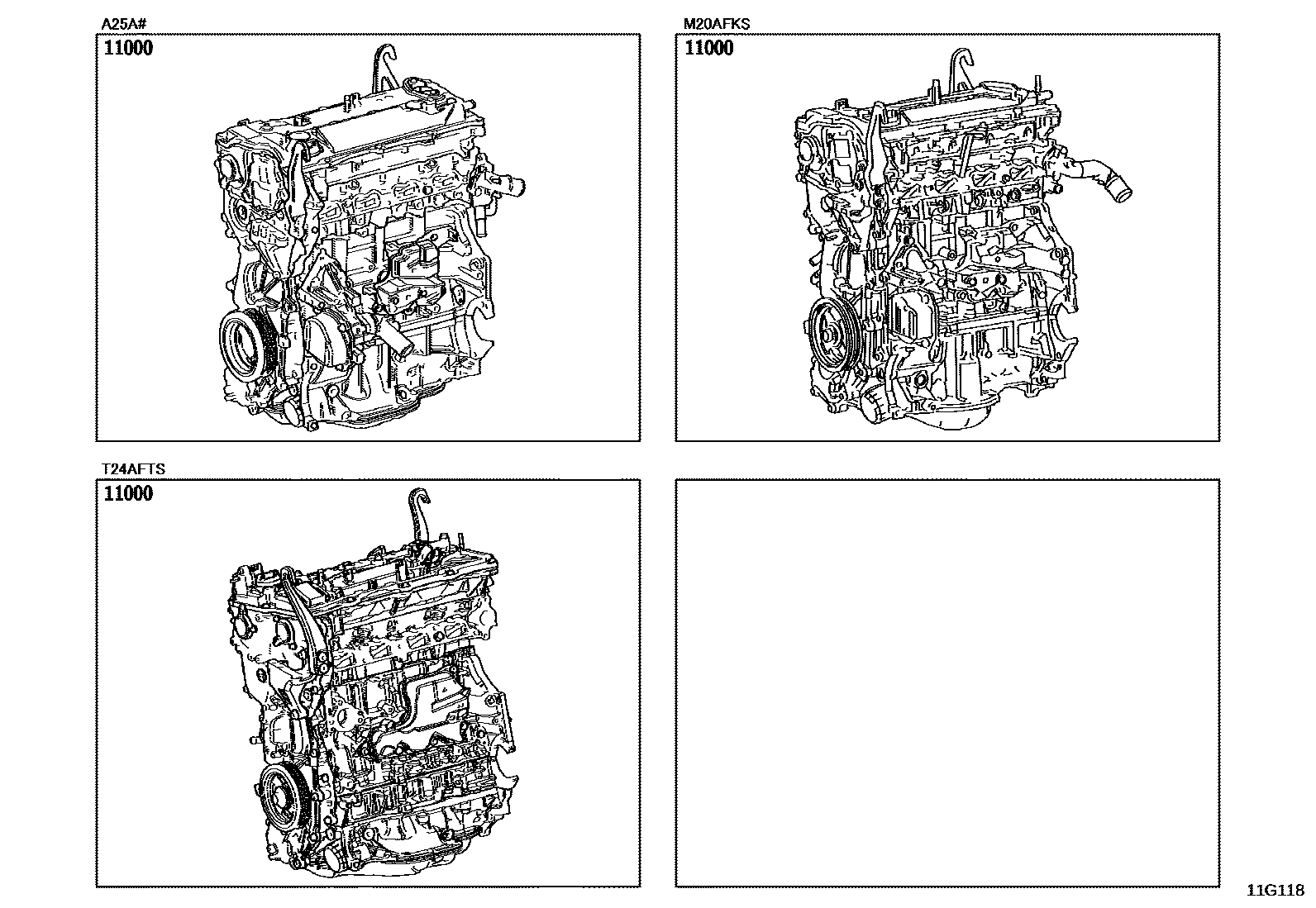 A25A#

11000

M20AFKS

11000

T24AFTS

11000

11G118