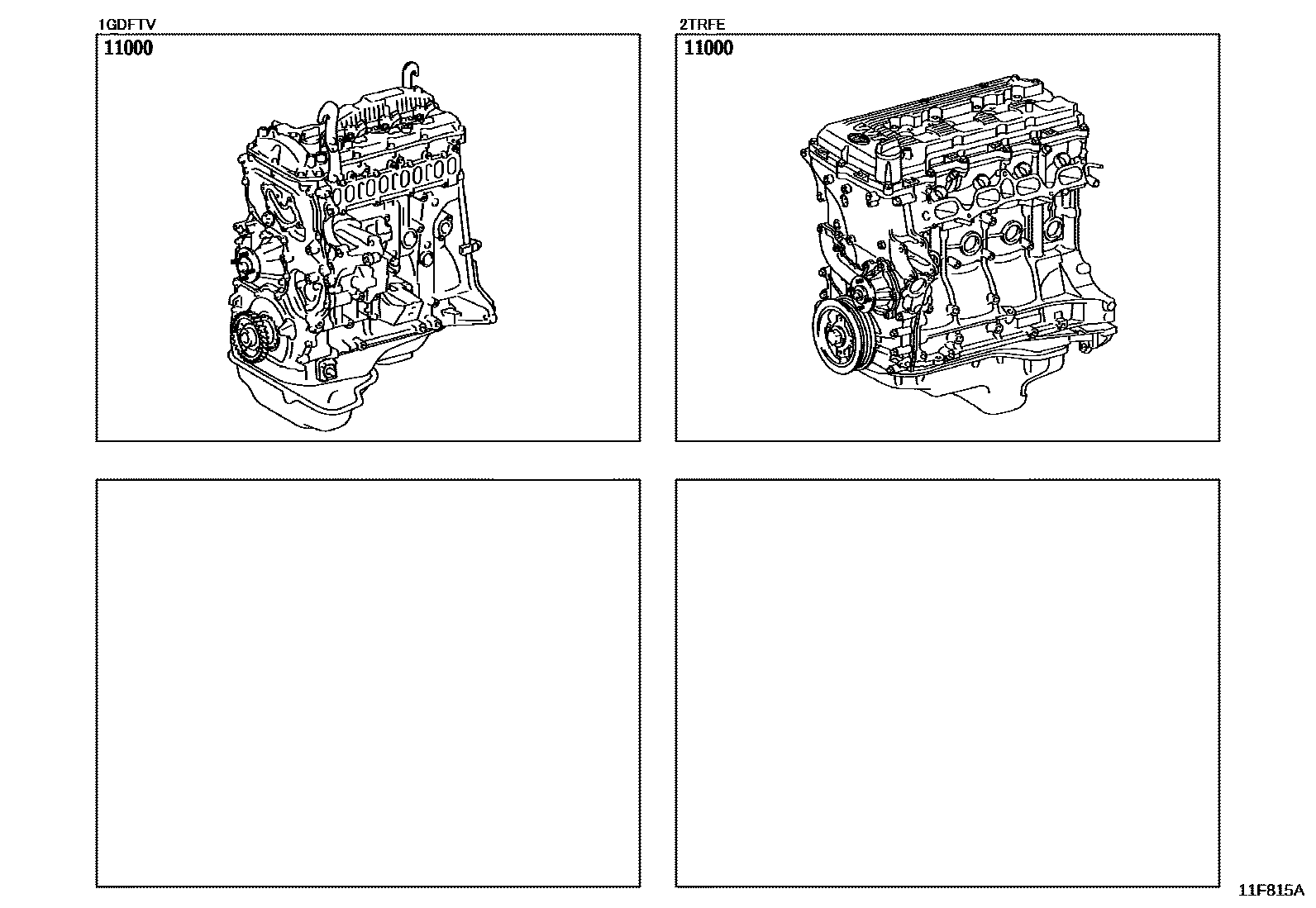 1GDFTV
11000

2TRFE
11000

11F815A