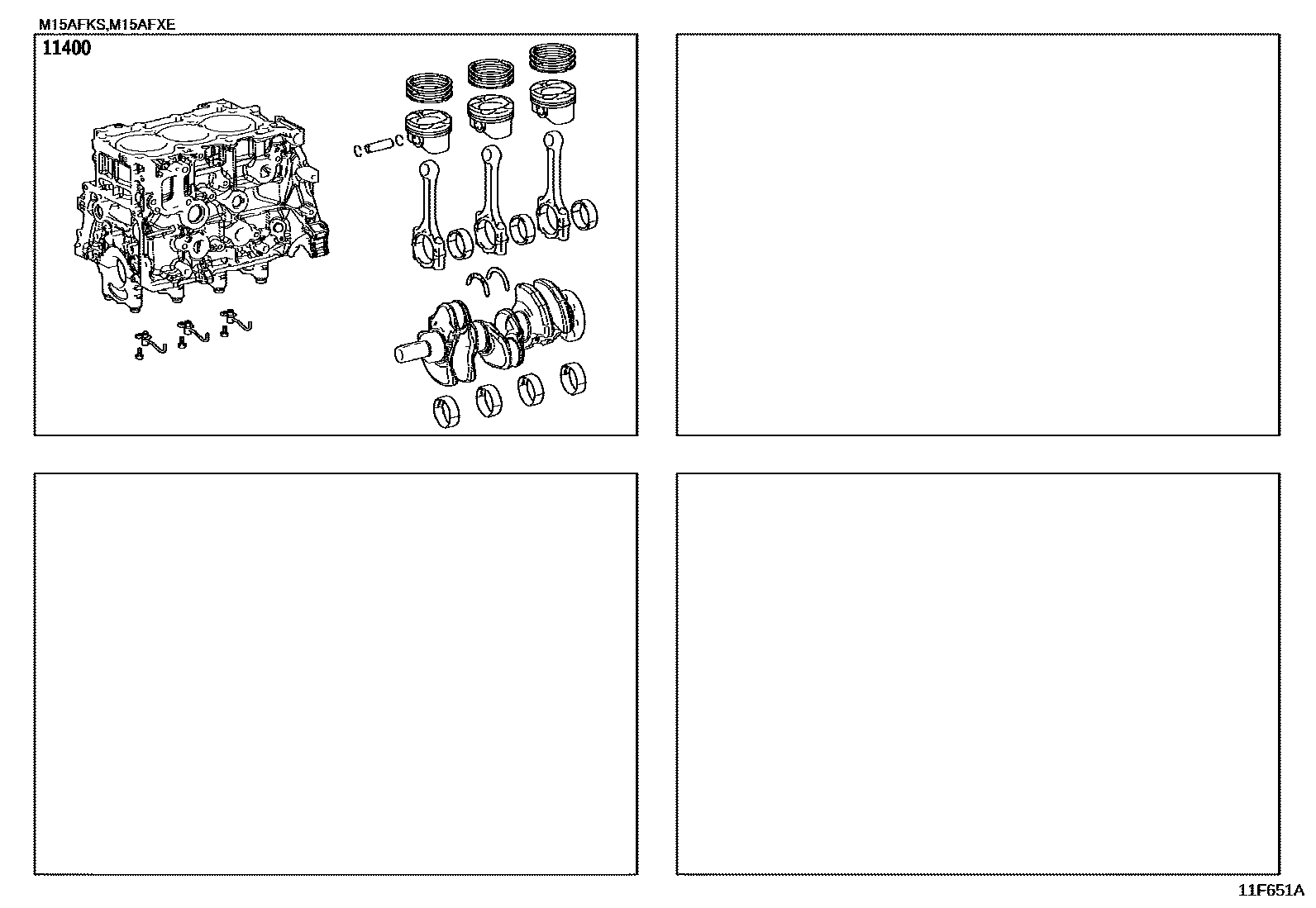 M15AFKS,M15AFXE

11400

11F651A