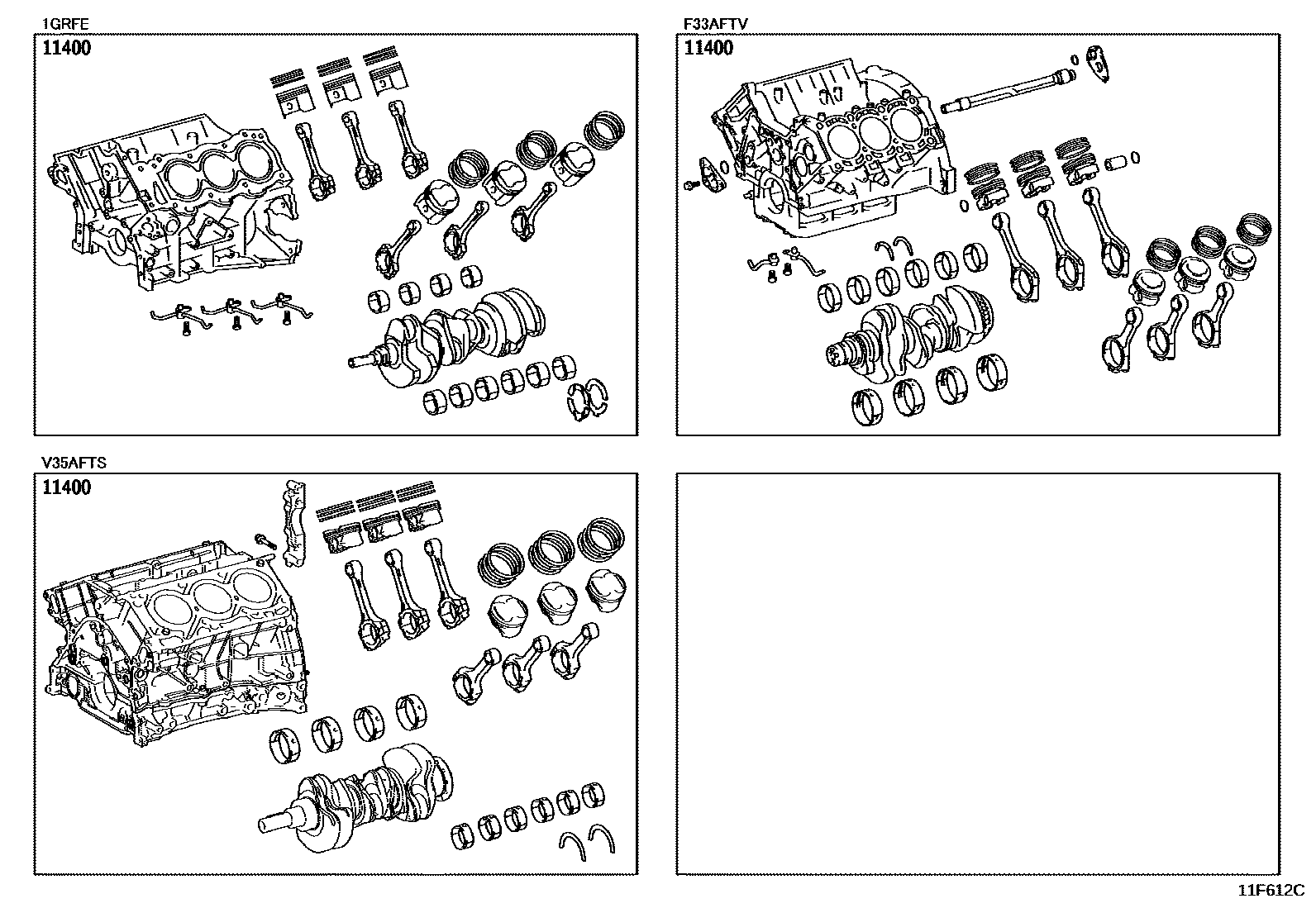 1GRFE
11400

F33AFTV
11400

V35AFTS
11400

11F612C