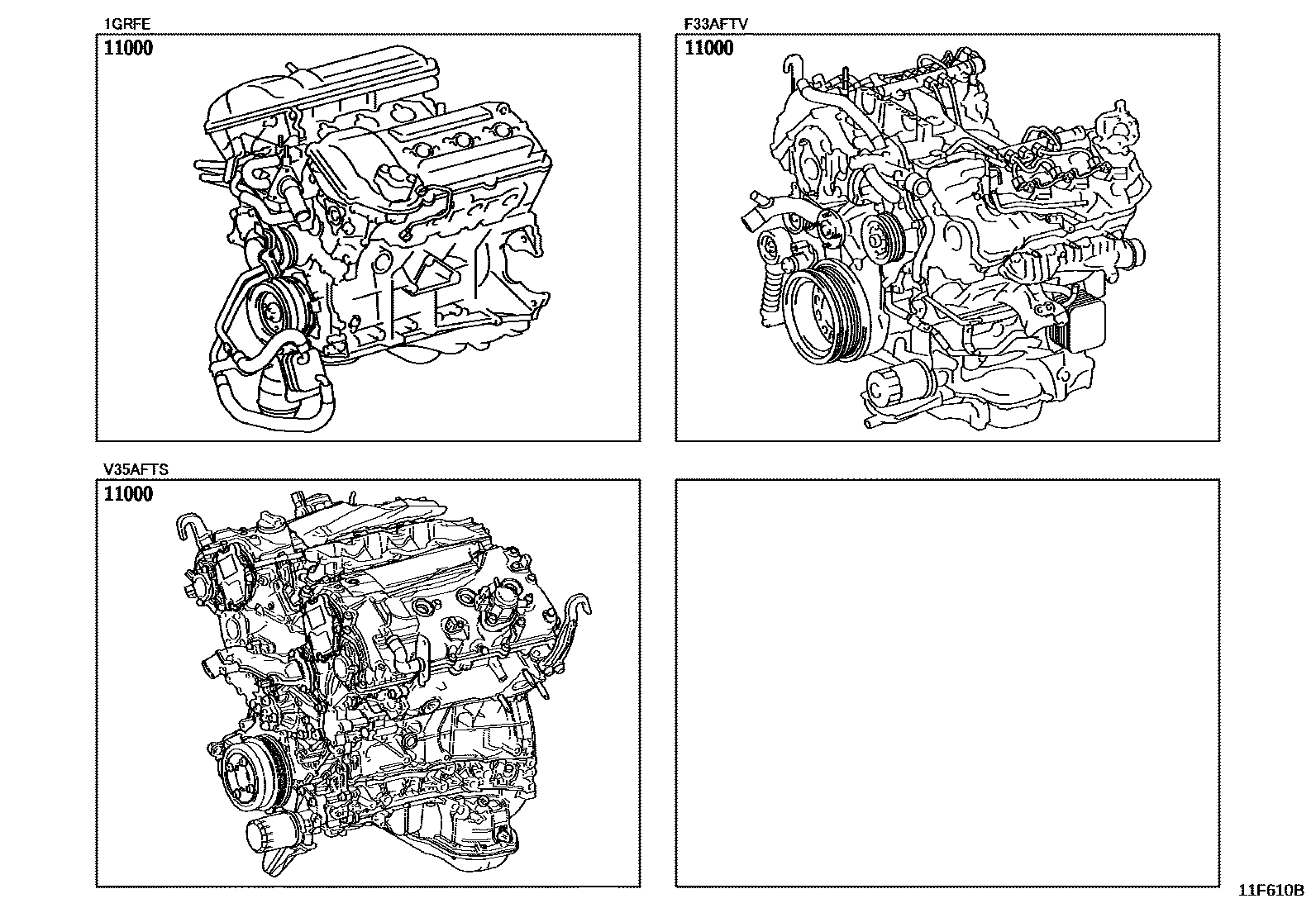 1GRFE
11000

F33AFTV
11000

V35AFTS
11000

11F610B