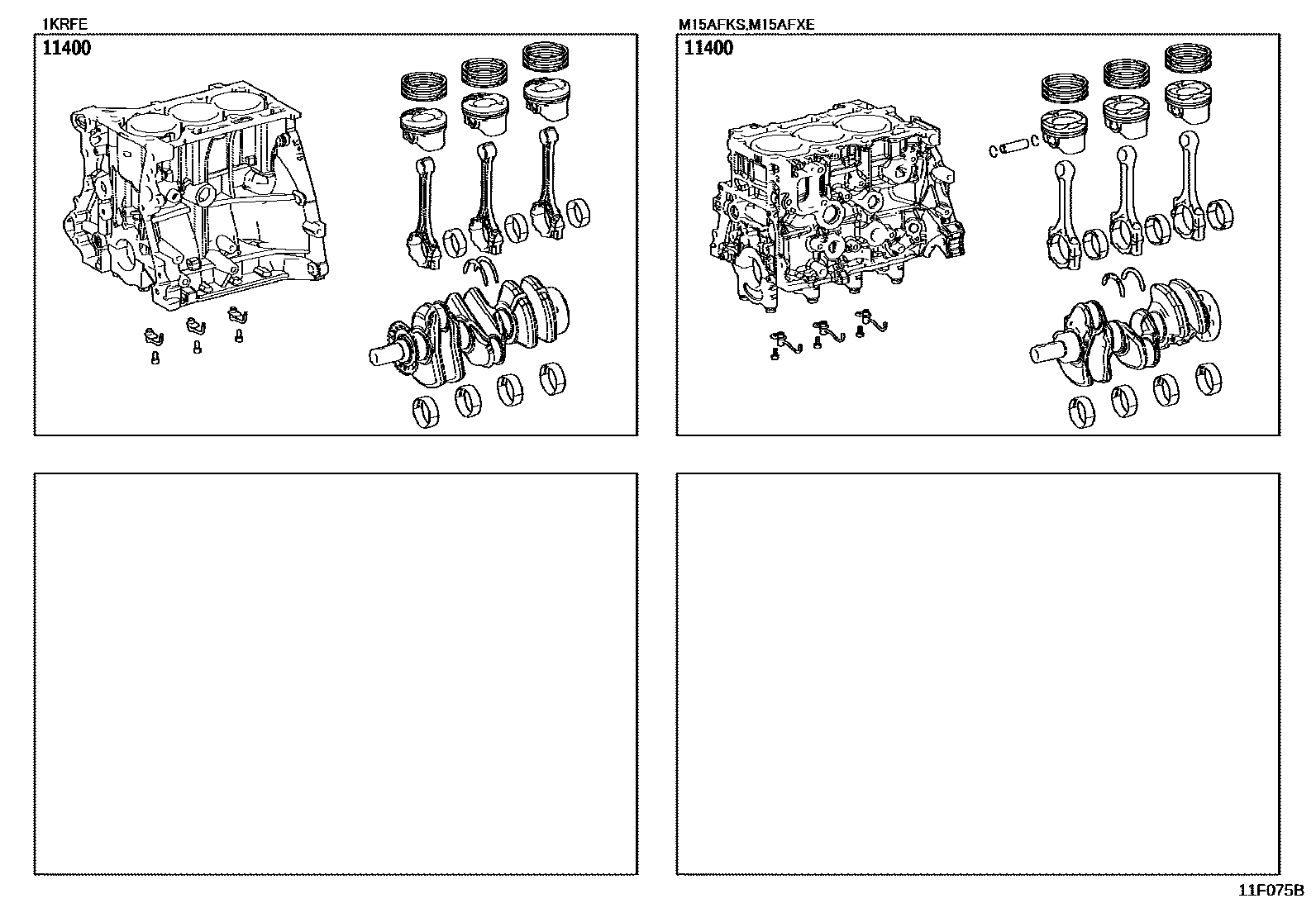 1KRFE

11400

M15AFKS,M15AFXE

11400

11F075B