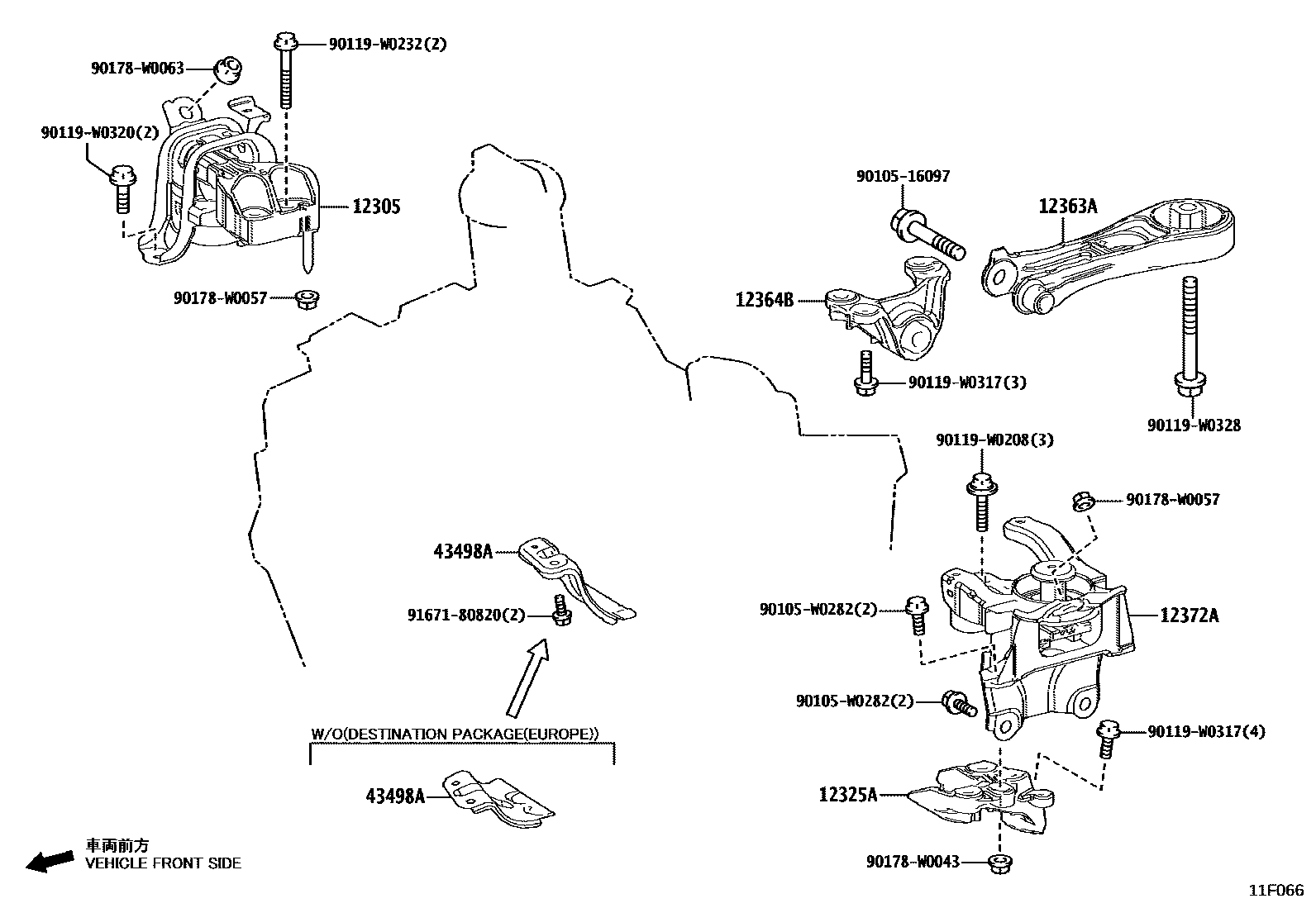 90119-W0232(2)
90178-W0063
90119-W0320(2)
12305
90178-W0057
90105-16097
12363A
12364B
90119-W0317(3)
90119-W0328
90119-W0208(3)
90178-W0057
43498A
91671-80820(2)
90105-W0282(2)
12372A
90105-W0282(2)
90119-W0317(4)
W/O(DESTINATION PACKAGE(EUROPE))
43498A
12325A
90178-W0043
車両前方
VEHICLE FRONT SIDE
11F066