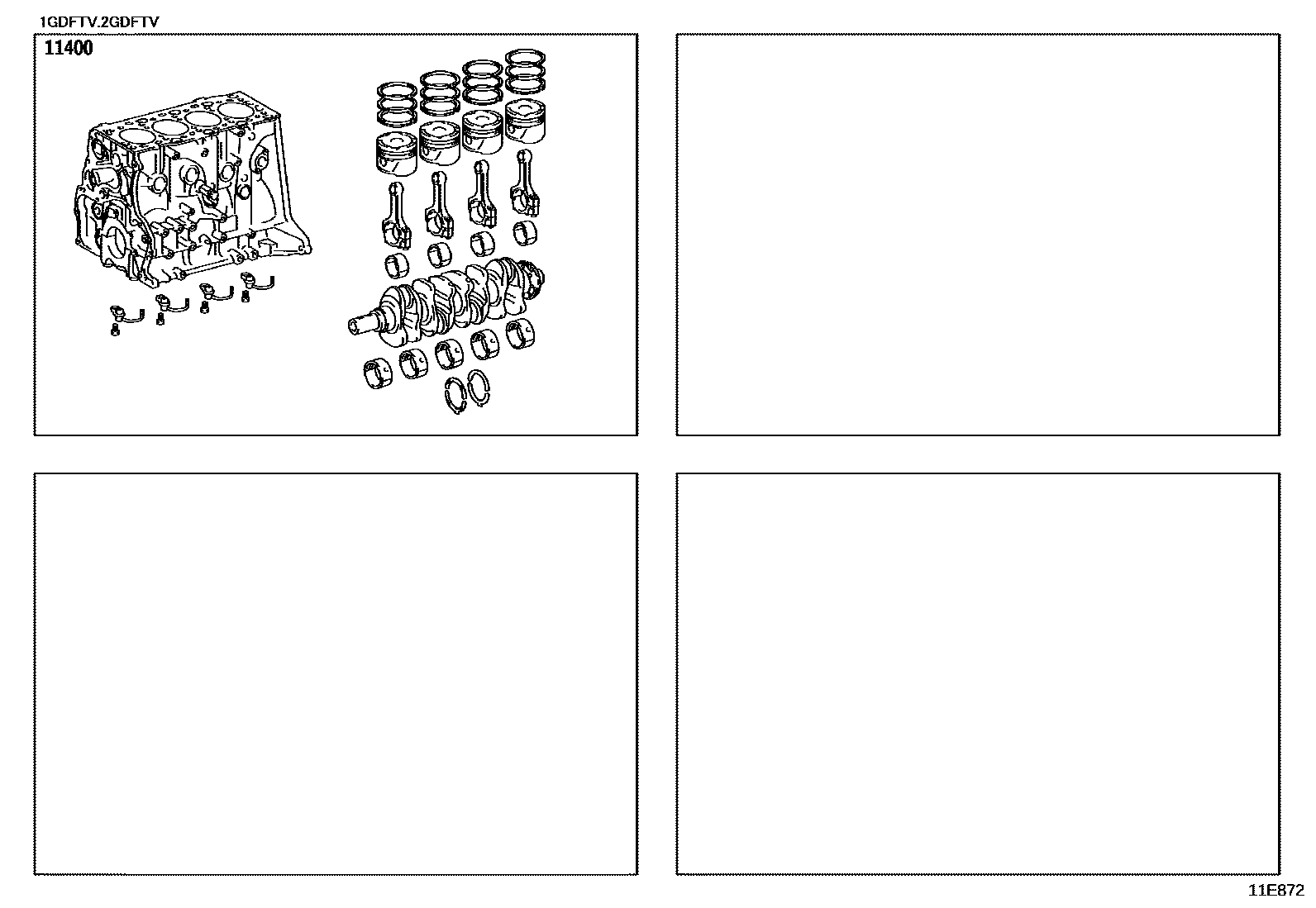 1GDFTV.2GDFTV

11400

11E872