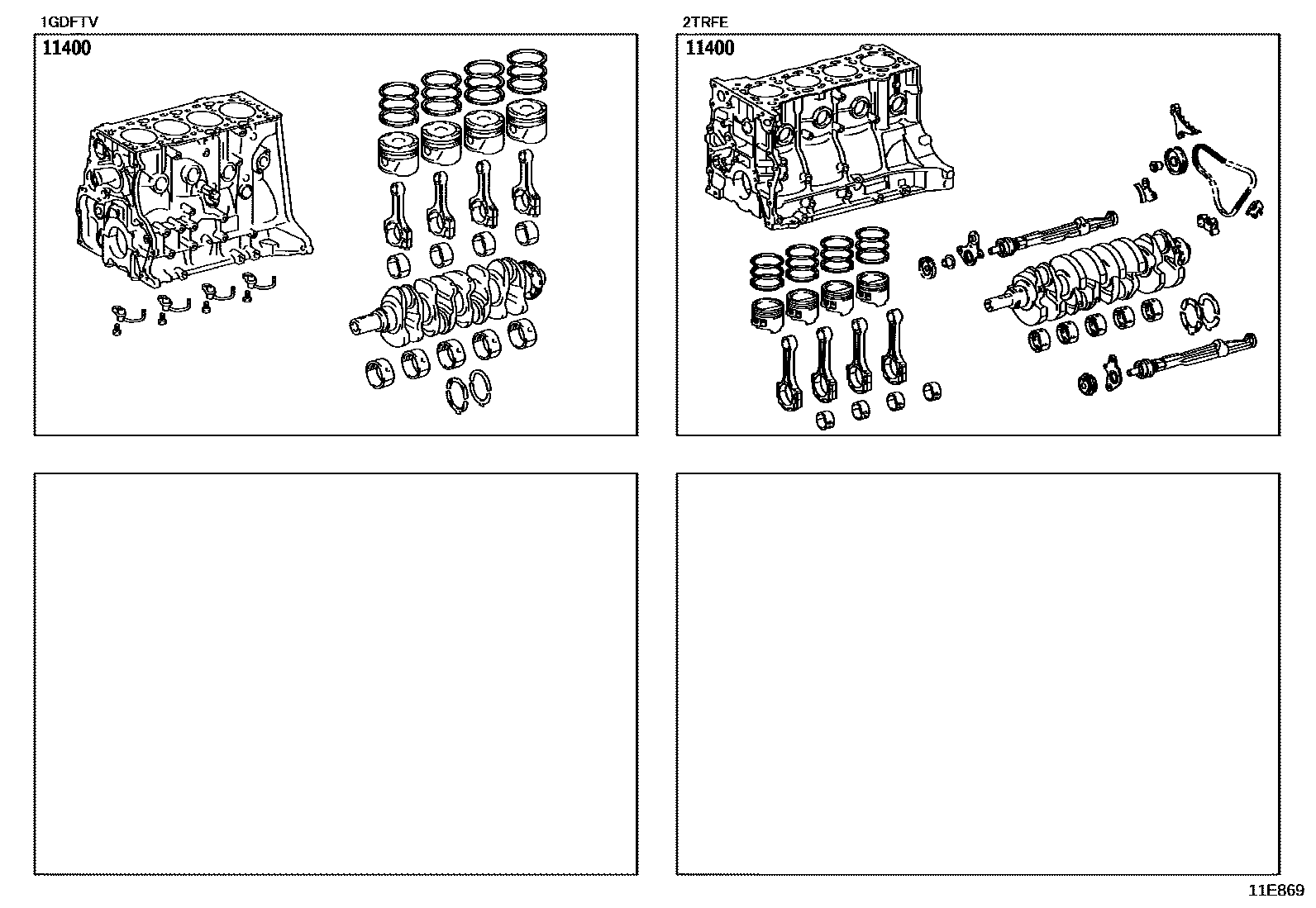 1GDFTV

11400

2TRFE

11400

11E869