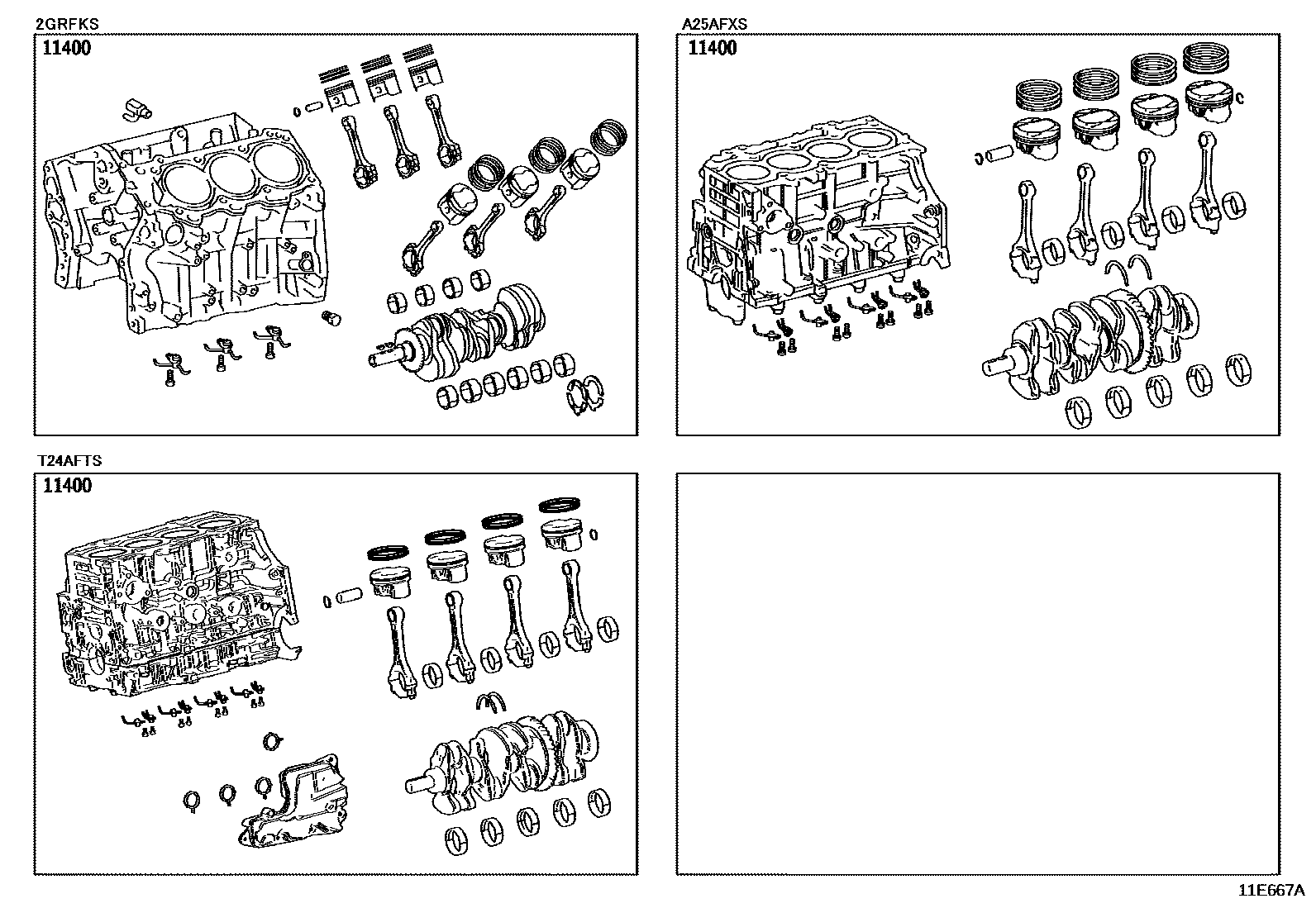 2GRFKS

11400

A25AFXS

11400

T24AFTS

11400

11E667A