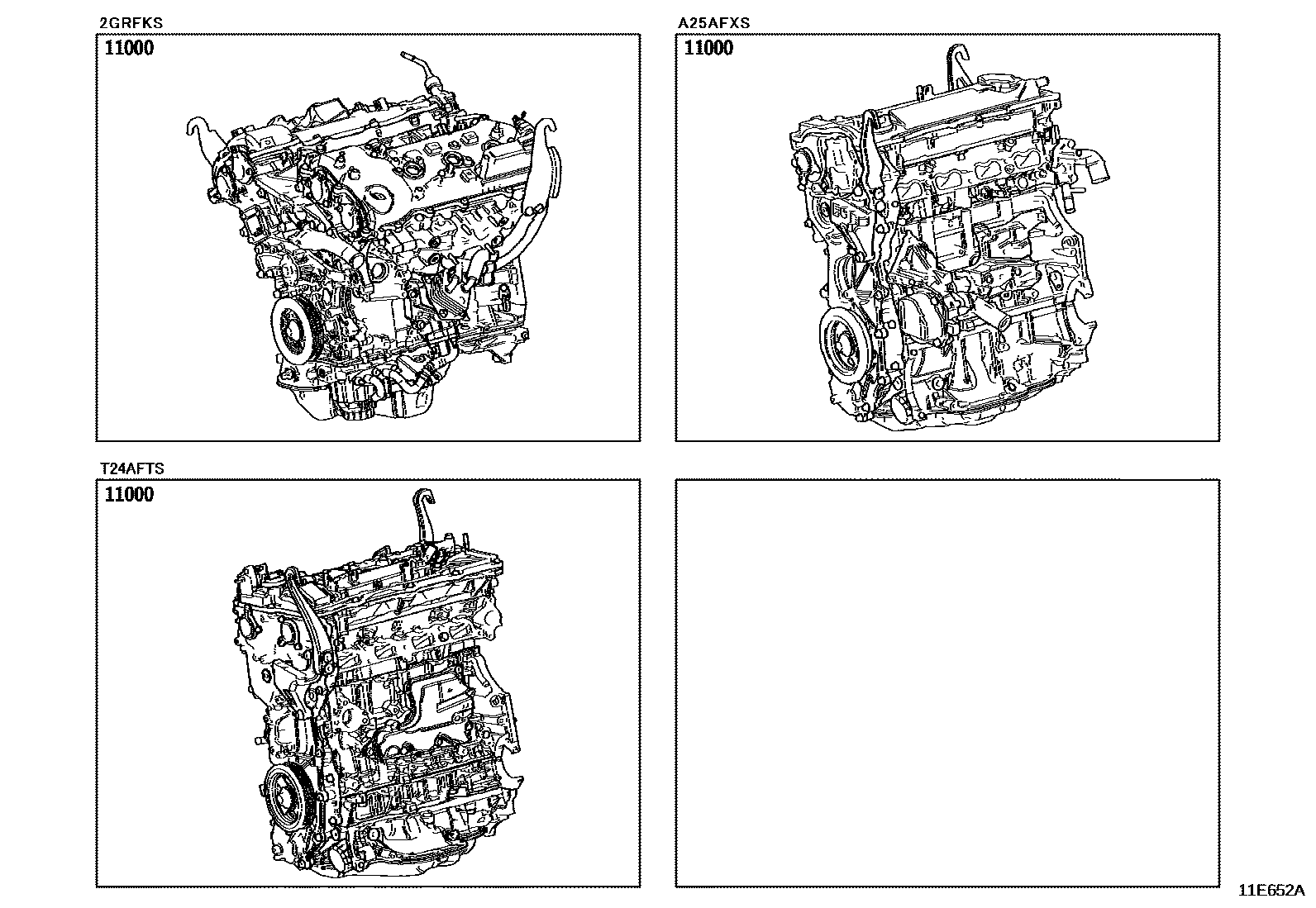 2GRFKS

11000

A25AFXS

11000

T24AFTS

11000

11E652A