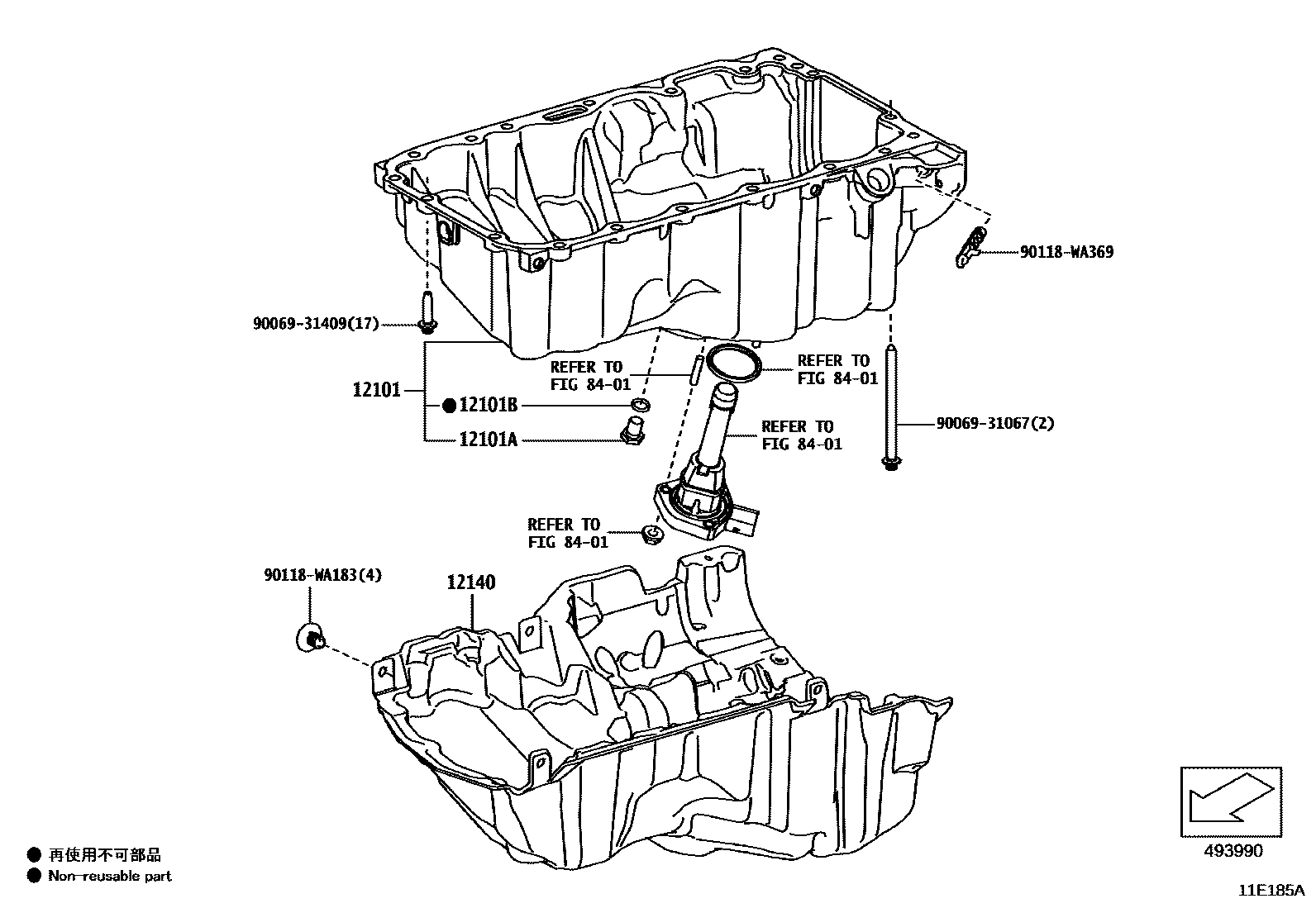 90118-WA369

90069-31409(17)

REFER TO
FIG 84-01

REFER TO
FIG 84-01

12101

● 12101B

12101A

REFER TO
FIG 84-01

90069-31067(2)

REFER TO
FIG 84-01

90118-WA183(4)

12140

● 再使用不可部品
● Non-reusable part

493990

11E185A